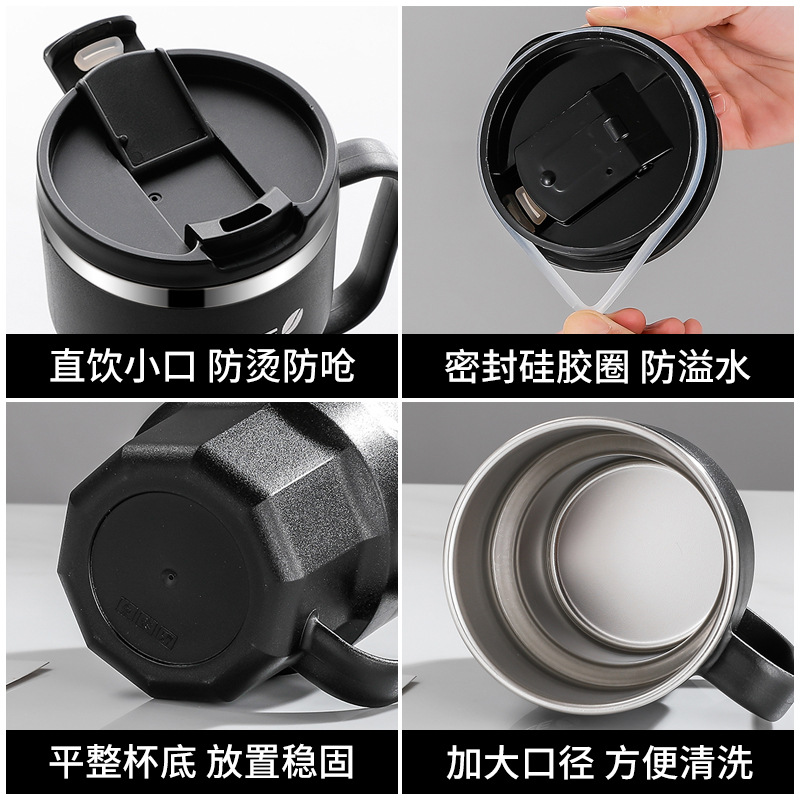 直饮小口 防烫防呛

密封硅胶圈 防溢水

平整杯底 放置稳固

加大口径 方便清洗