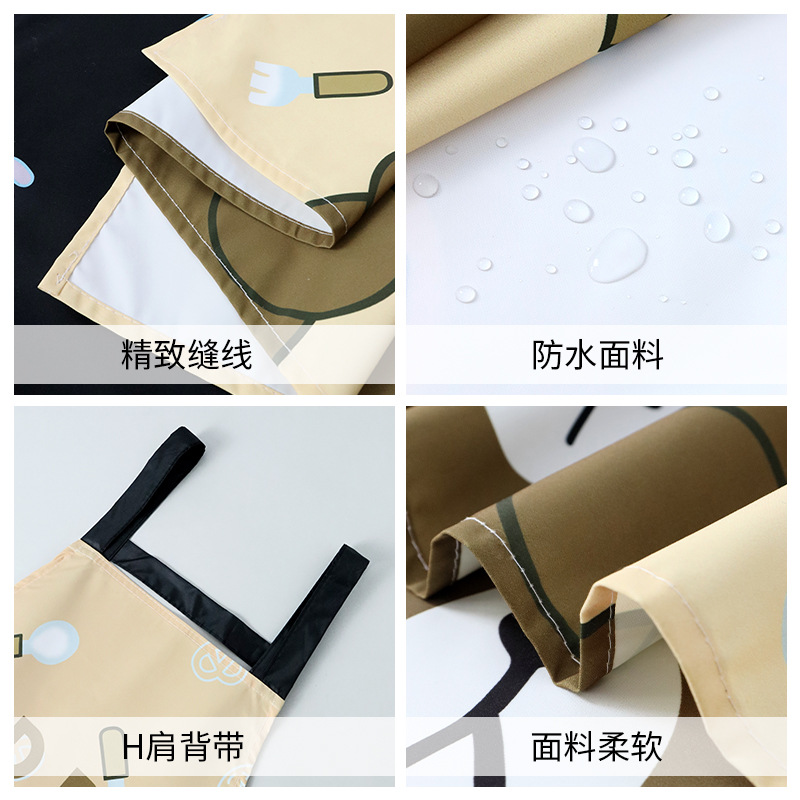 精致缝线

防水面料

H肩背带

面料柔软