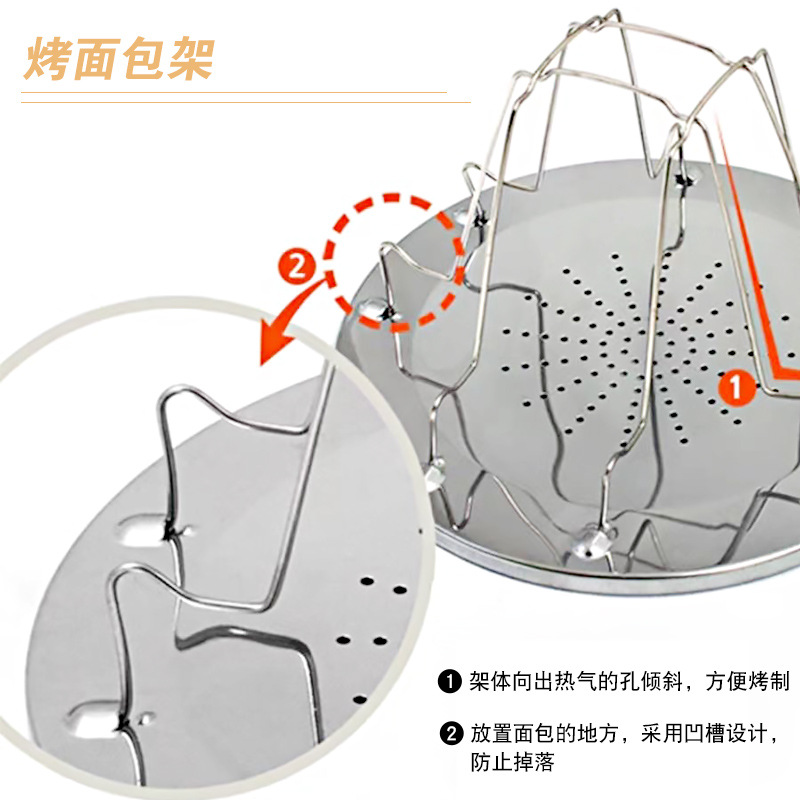 烤面包架

2

1

❶ 架体向出热气的孔倾斜，方便烤制

❷ 放置面包的地方，采用凹槽设计，防止掉落