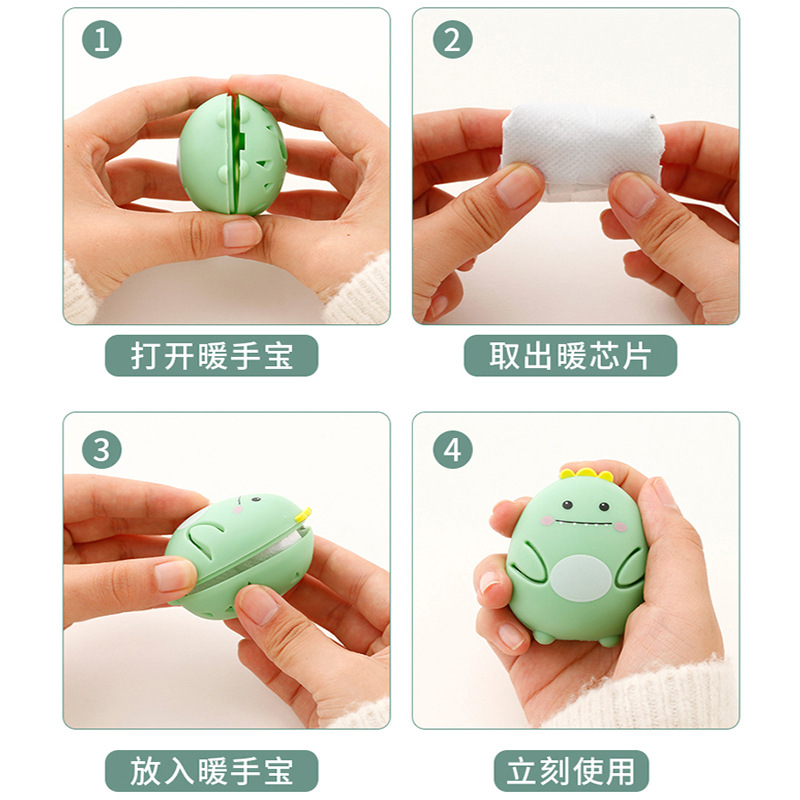 1

打开暖手宝

2

取出暖芯片

3

放入暖手宝

4

立刻使用