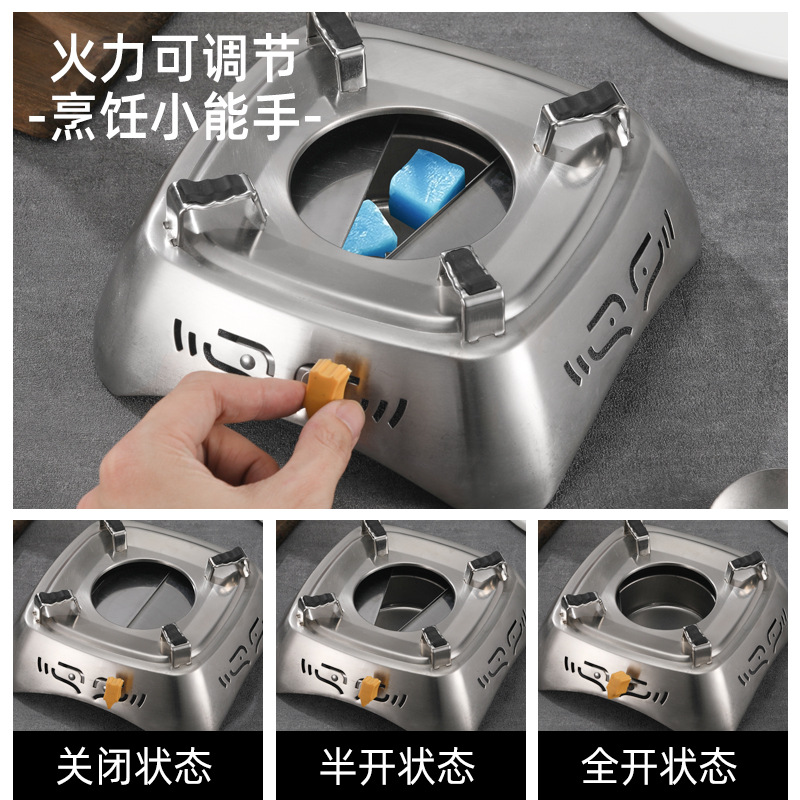 火力可调节
-烹饪小能手-

关闭状态

半开状态

全开状态