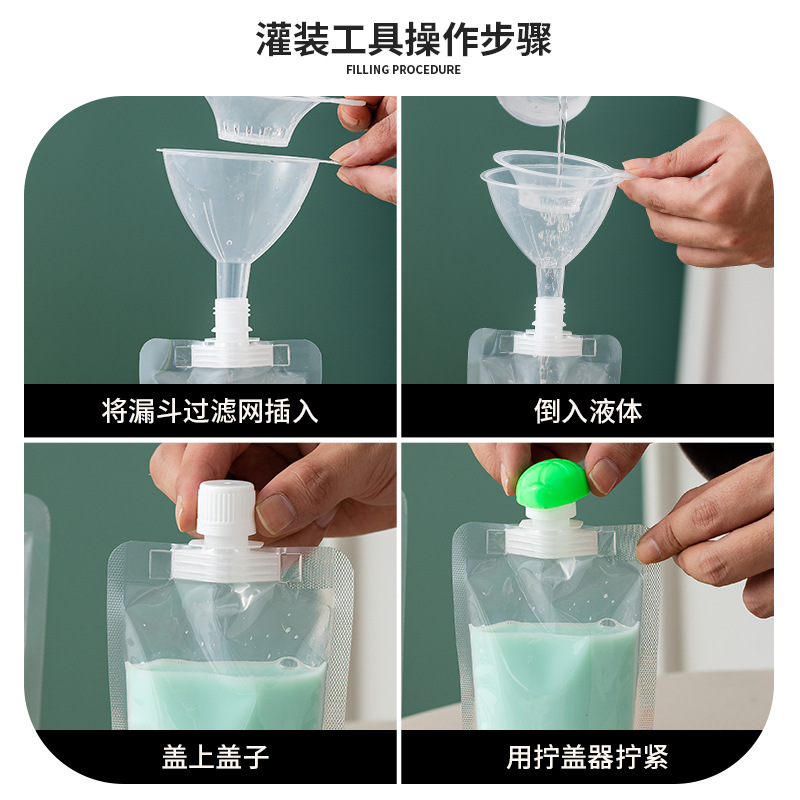 灌装工具操作步骤
FILLING PROCEDURE

将漏斗过滤网插入

倒入液体

盖上盖子

用拧盖器拧紧