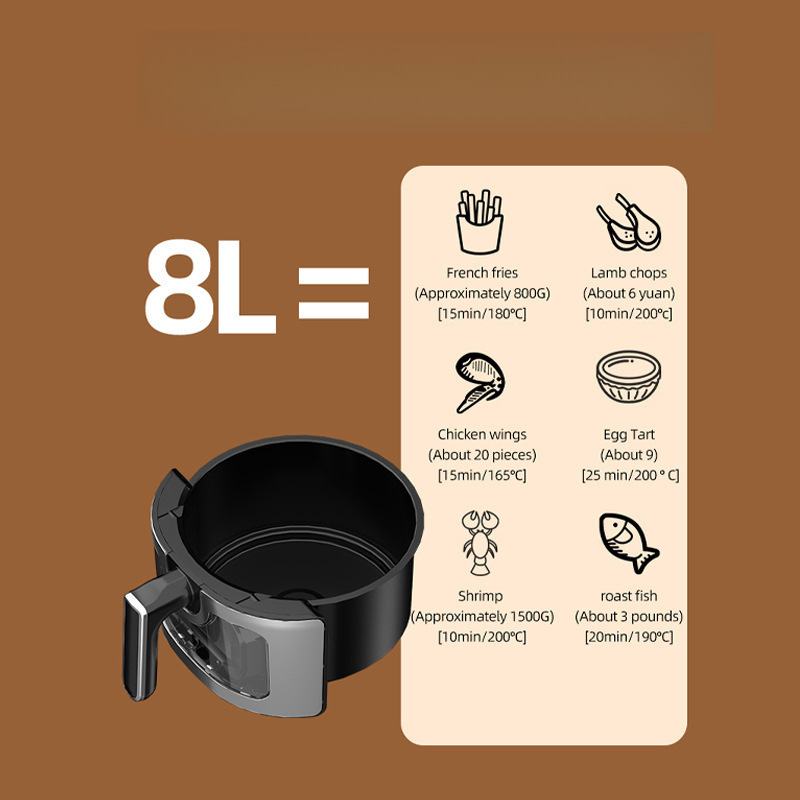 8L =

French fries
(Approximately 800G)
[15min/180°C]

Lamb chops
(About 6 yuan)
[10min/200°C]

Chicken wings
(About 20 pieces)
[15min/165°C]

Egg Tart
(About 9)
[25 min/200 ° C]

Shrimp
(Approximately 1500G)
[10min/200°C]

roast fish
(About 3 pounds)
[20min/190°C]