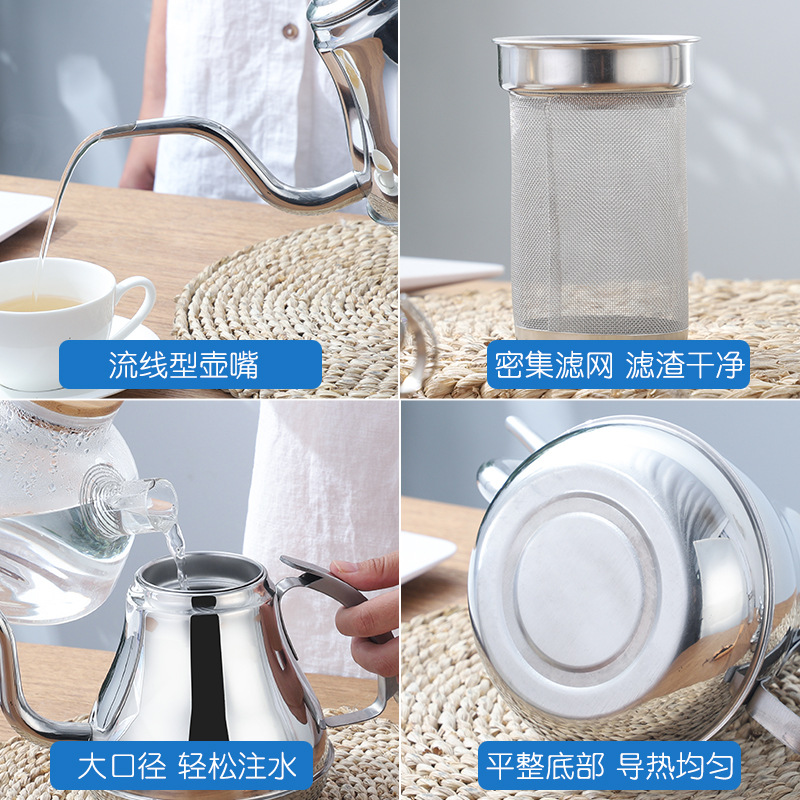 流线型壶嘴

密集滤网 滤渣干净

大口径 轻松注水

平整底部 导热均匀