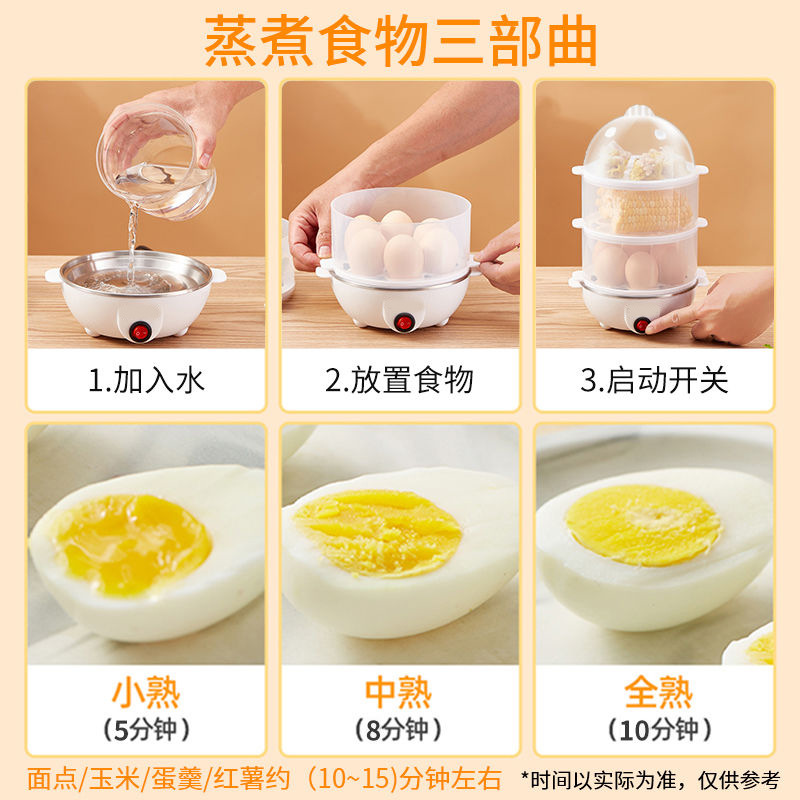 蒸煮食物三部曲

1.加入水

2.放置食物

3.启动开关

小熟
（5分钟）

中熟
（8分钟）

全熟
（10分钟）

面点/玉米/蛋羹/红薯约（10~15)分钟左右

*时间以实际为准，仅供参考