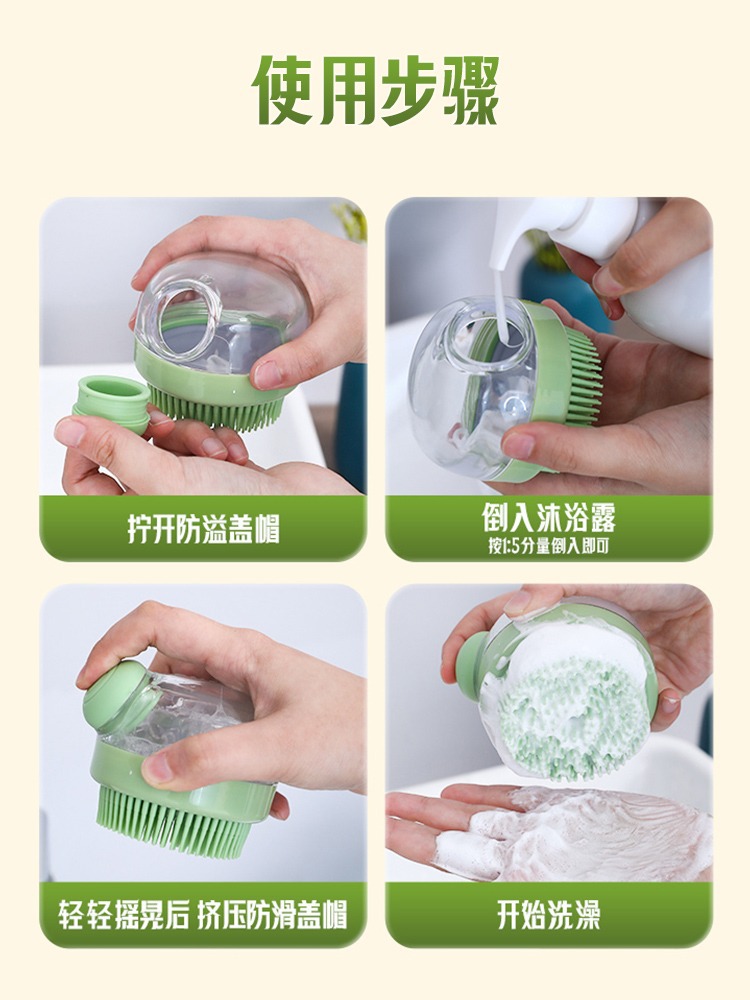 使用步骤

拧开防溢盖帽

倒入沐浴露
按1:5分量倒入即可

轻轻摇晃后 挤压防滑盖帽

开始洗澡