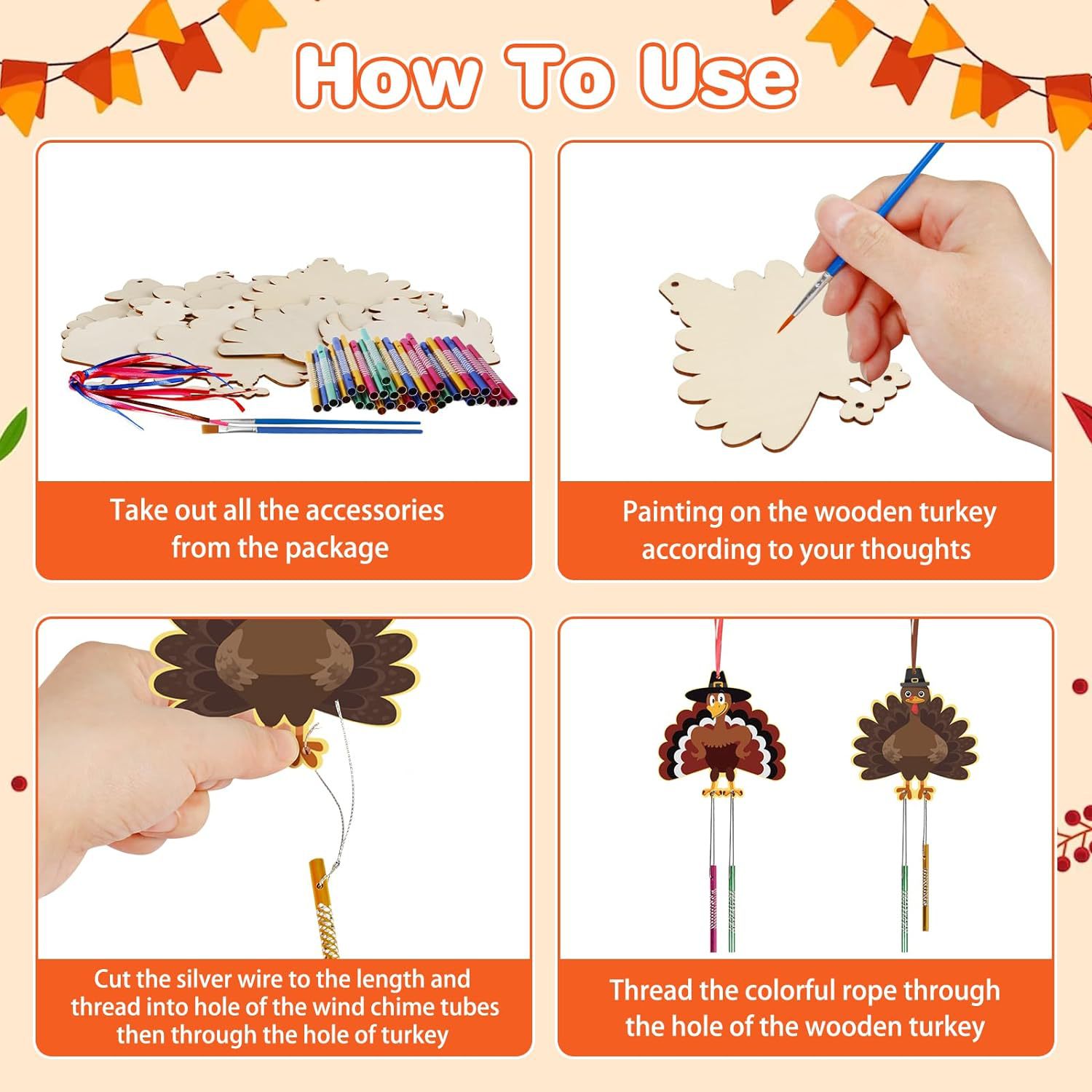 How To Use

Take out all the accessories from the package

Painting on the wooden turkey according to your thoughts

Cut the silver wire to the length and thread into hole of the wind chime tubes then through the hole of turkey

Thread the colorful rope through the hole of the wooden turkey