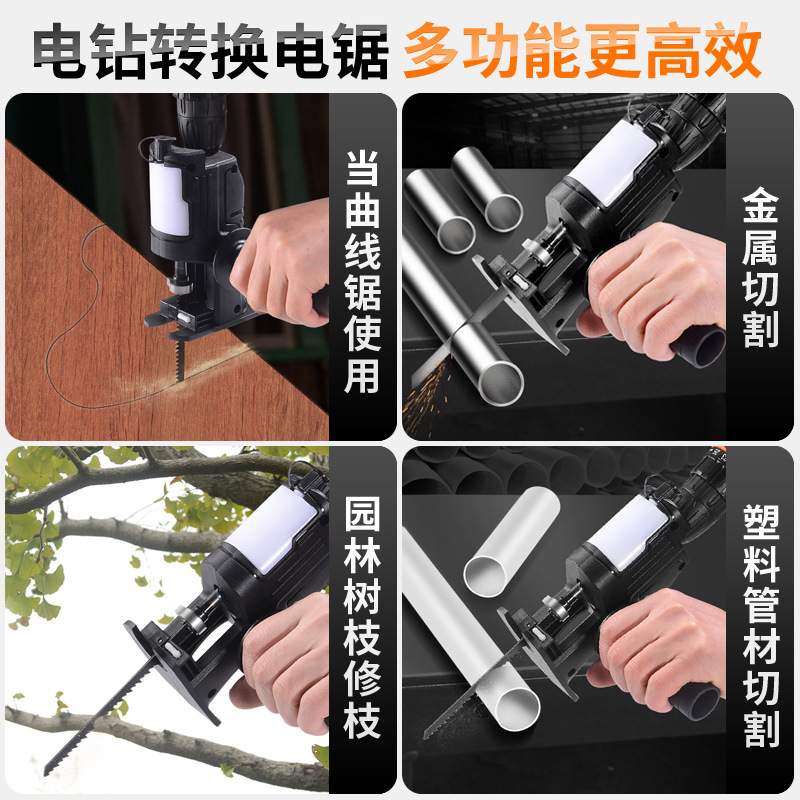 电钻转换电锯 多功能更高效

当曲线锯使用

金属切割

园林树枝修枝

塑料管材切割