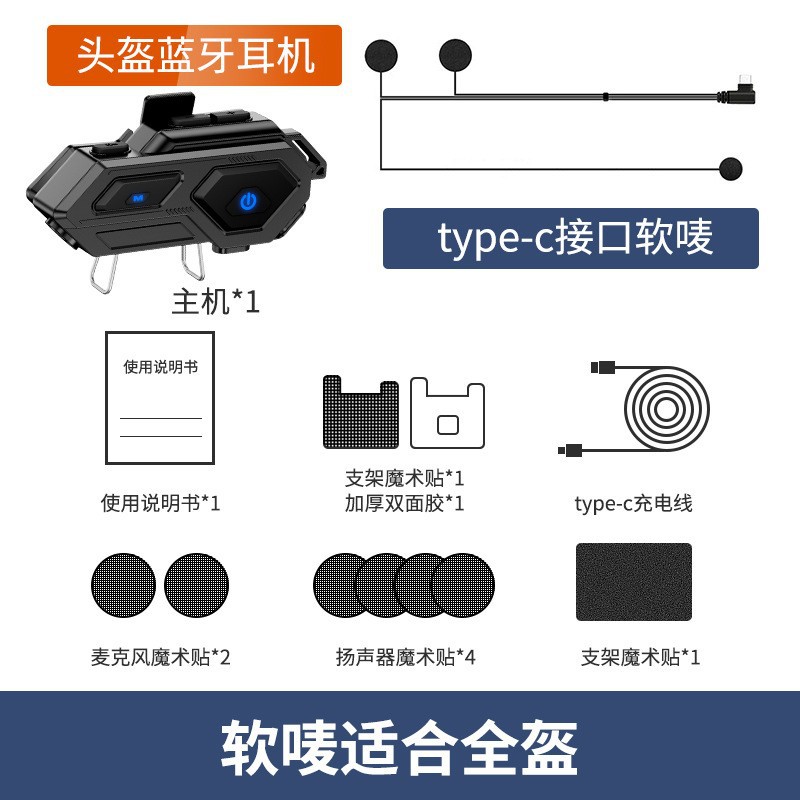 头盔蓝牙耳机

M

type-c接口软唛

主机*1

使用说明书

使用说明书*1

支架魔术贴*1
加厚双面胶*1

type-c充电线

麦克风魔术贴*2

扬声器魔术贴*4

支架魔术贴*1

软唛适合全盔