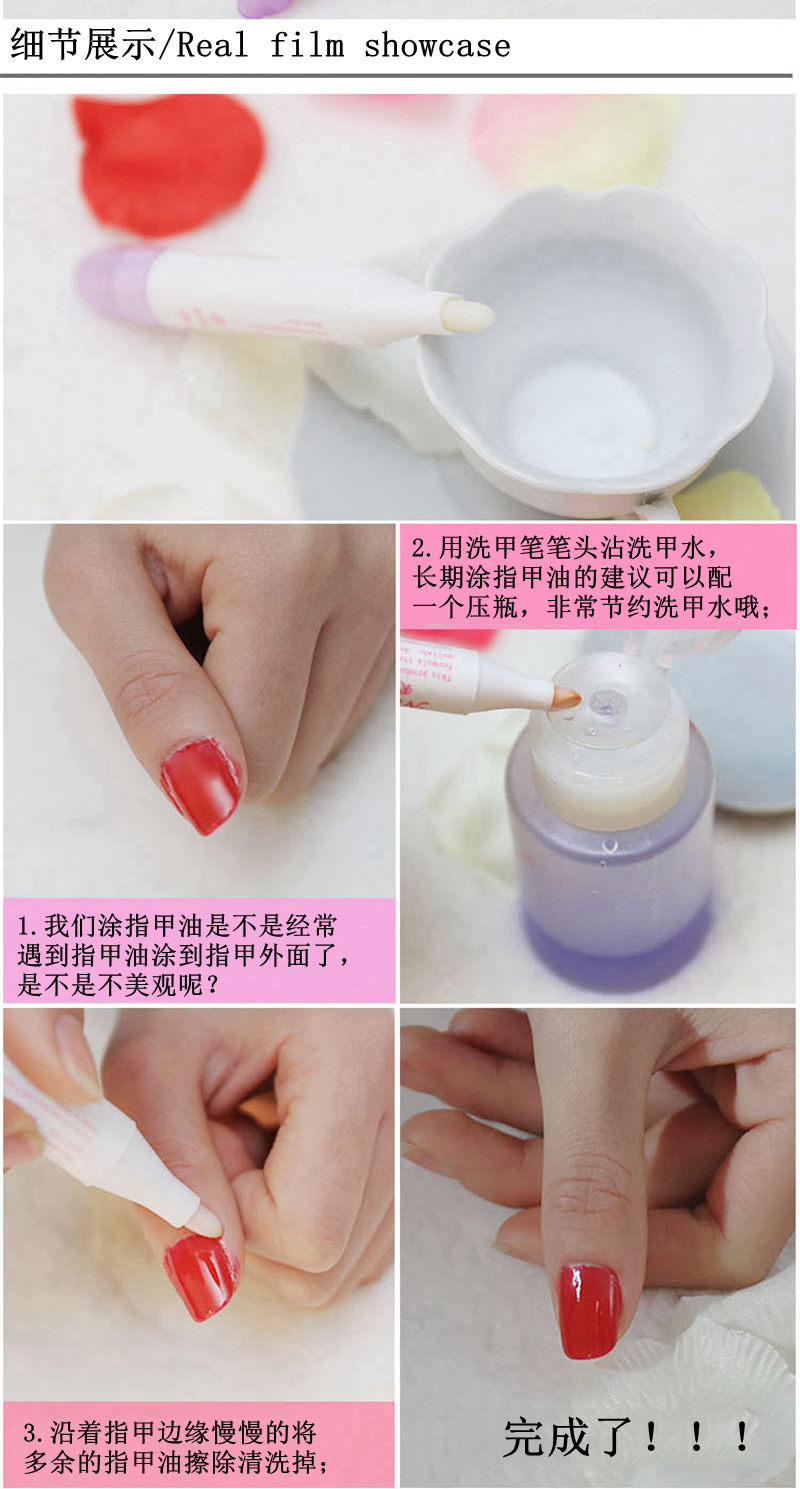 细节展示/Real film showcase

2.用洗甲笔笔头沾洗甲水，长期涂指甲油的建议可以配一个压瓶，非常节约洗甲水哦；

1.我们涂指甲油是不是经常遇到指甲油涂到指甲外面了，是不是不美观呢？

3.沿着指甲边缘慢慢的将多余的指甲油擦除清洗掉；

完成了！！！