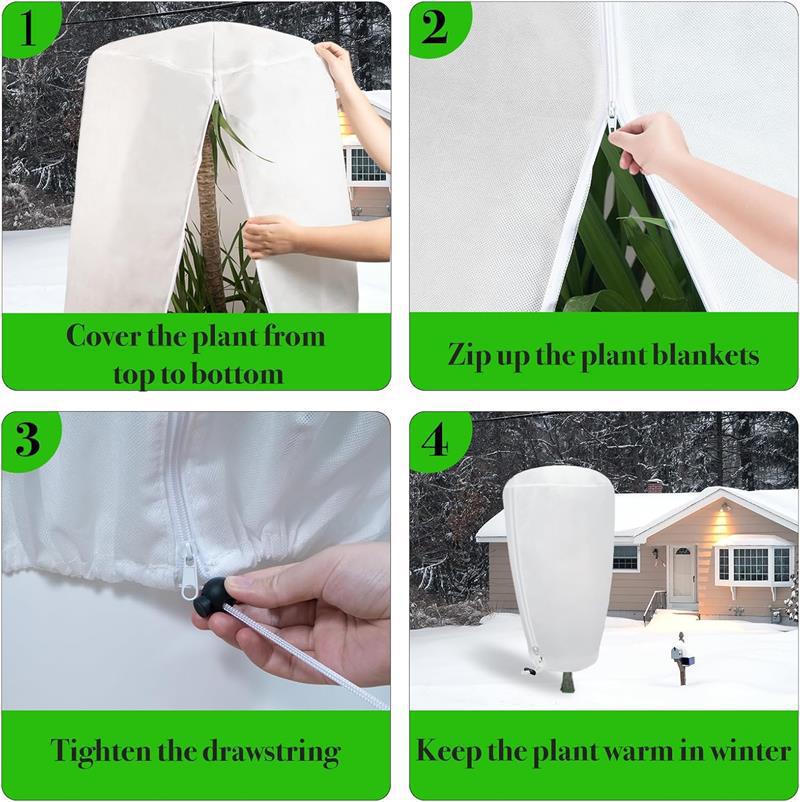 1

Cover the plant from top to bottom

2

Zip up the plant blankets

3

Tighten the drawstring

4

Keep the plant warm in winter