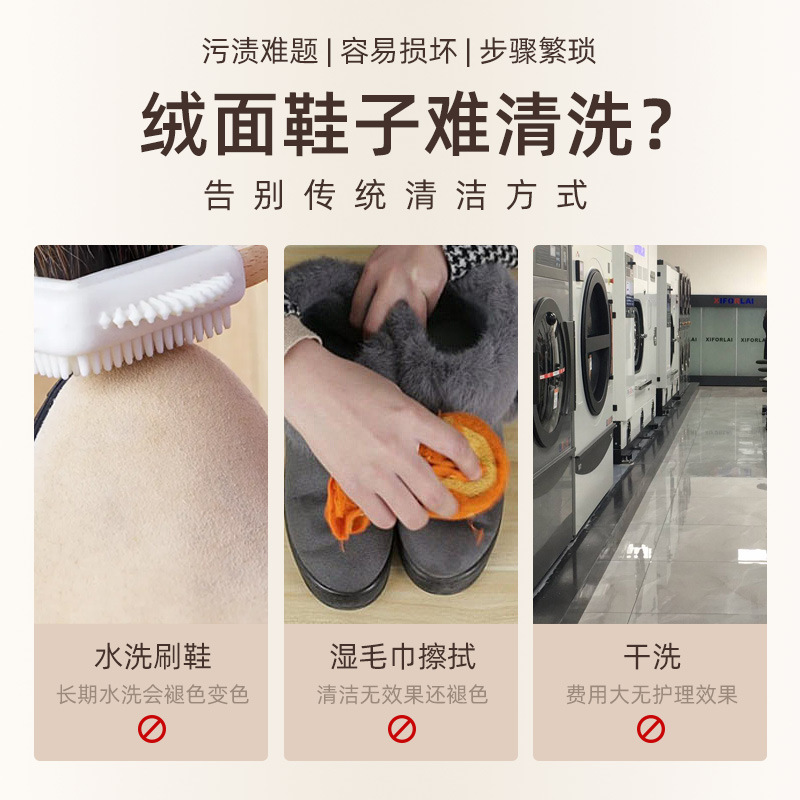 污渍难题 | 容易损坏 | 步骤繁琐

绒面鞋子难清洗?

告别传统清洁方式

XIFORLAI

XIFORLAI

XIFORLAI

水洗刷鞋

长期水洗会褪色变色

湿毛巾擦拭

清洁无效果还褪色

干洗

费用大无护理效果