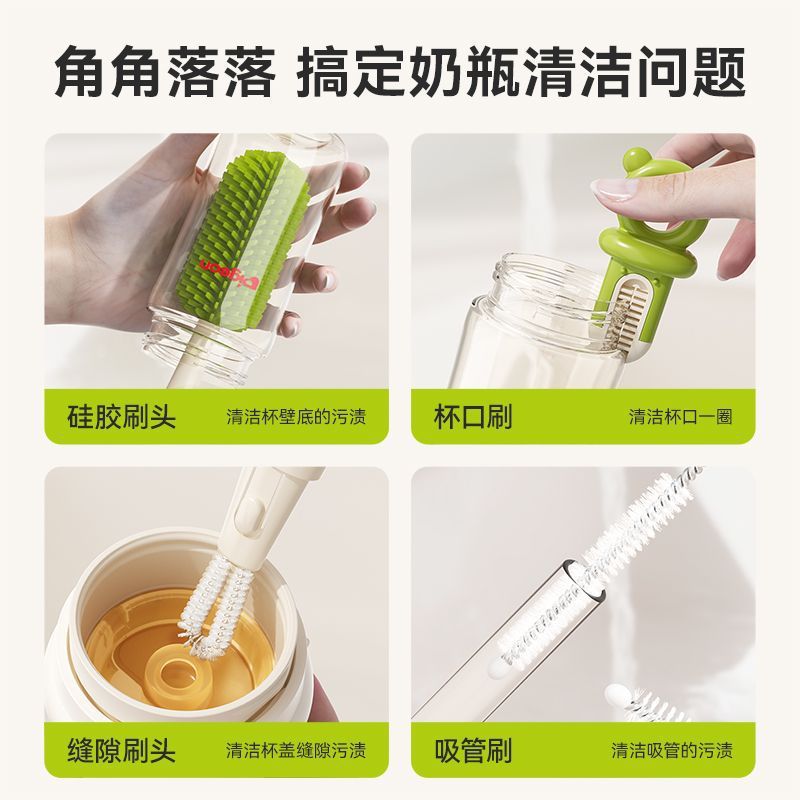 角角落落 搞定奶瓶清洁问题

Pigeon

硅胶刷头 清洁杯壁底的污渍

杯口刷 清洁杯口一圈

缝隙刷头 清洁杯盖缝隙污渍

吸管刷 清洁吸管的污渍