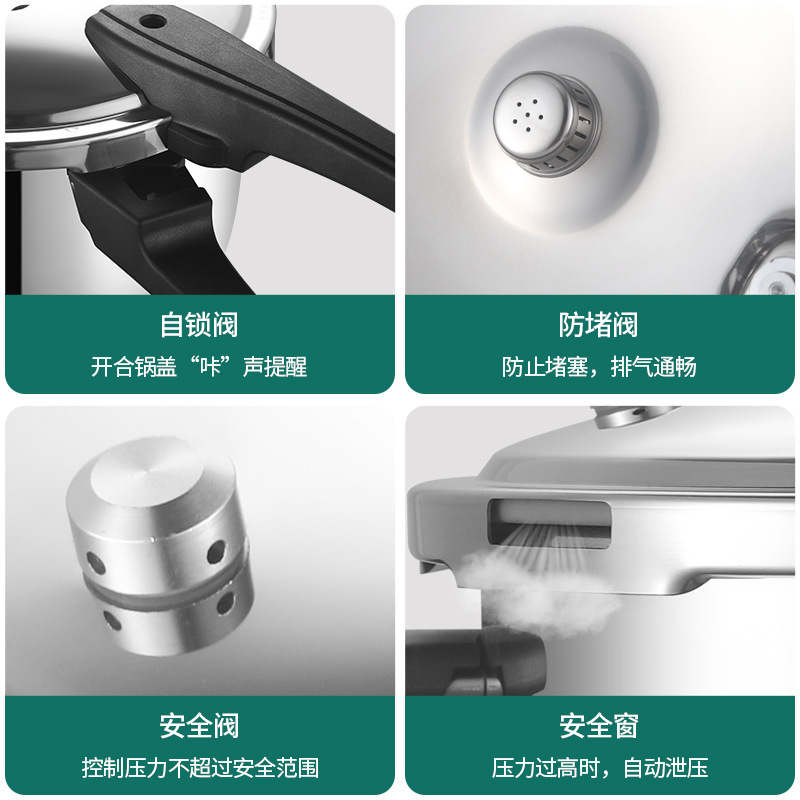 自锁阀
开合锅盖“咔”声提醒

防堵阀
防止堵塞，排气通畅

安全阀
控制压力不超过安全范围

安全窗
压力过高时，自动泄压