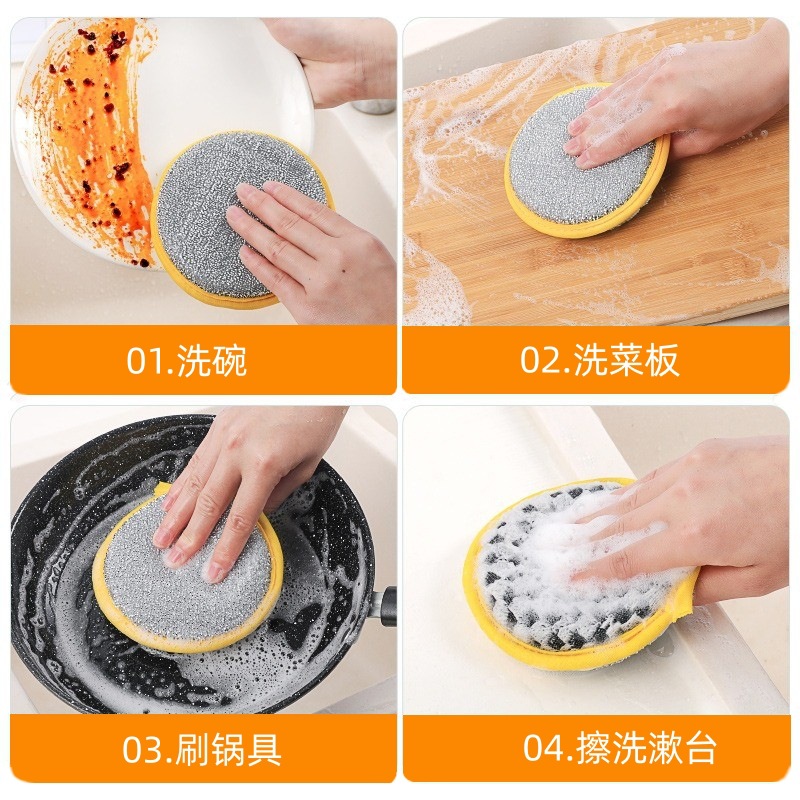 01.洗碗

02.洗菜板

03.刷锅具

04.擦洗漱台