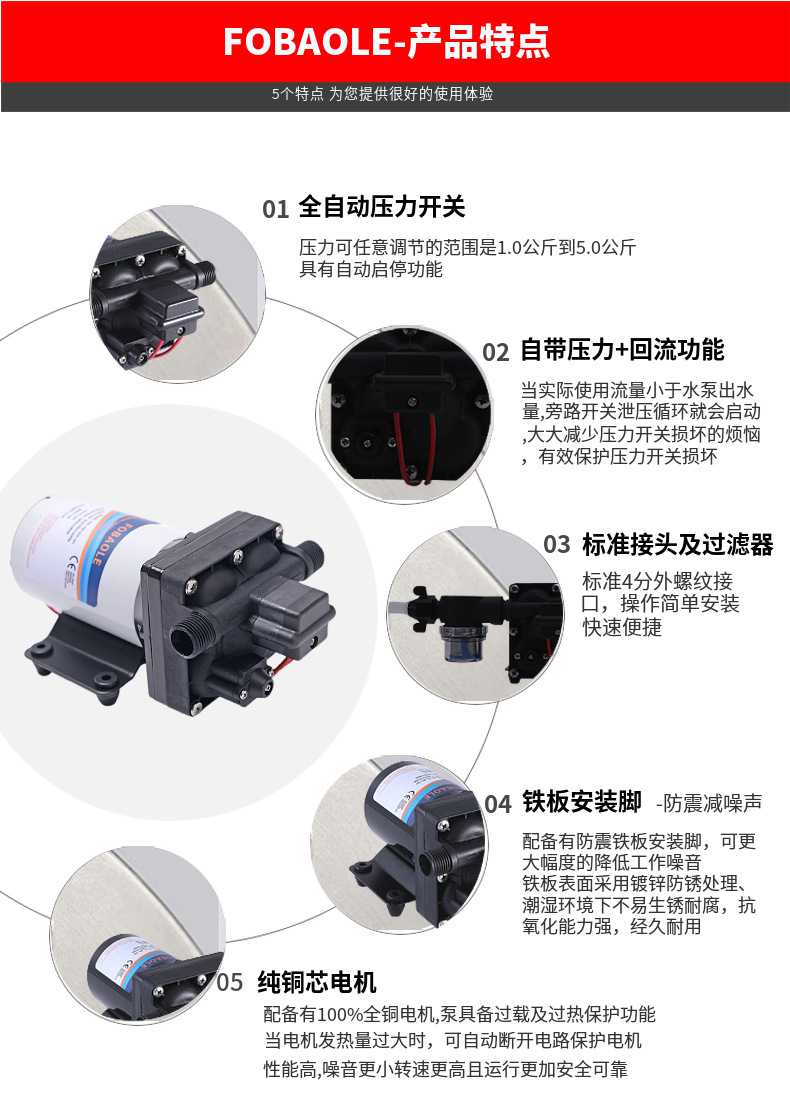 FOBAOLE-产品特点

5个特点 为您提供很好的使用体验

01 全自动压力开关

压力可任意调节的范围是1.0公斤到5.0公斤
具有自动启停功能

02 自带压力+回流功能

当实际使用流量小于水泵出水量,旁路开关泄压循环就会启动,大大减少压力开关损坏的烦恼，有效保护压力开关损坏

FOBAOLE

03 标准接头及过滤器

标准4分外螺纹接口，操作简单安装快速便捷

04 铁板安装脚 -防震减噪声

配备有防震铁板安装脚，可更大幅度的降低工作噪音
铁板表面采用镀锌防锈处理、潮湿环境下不易生锈耐腐，抗氧化能力强，经久耐用

05 纯铜芯电机

配备有100%全铜电机,泵具备过载及过热保护功能
当电机发热量过大时，可自动断开电路保护电机
性能高,噪音更小转速更高且运行更加安全可靠