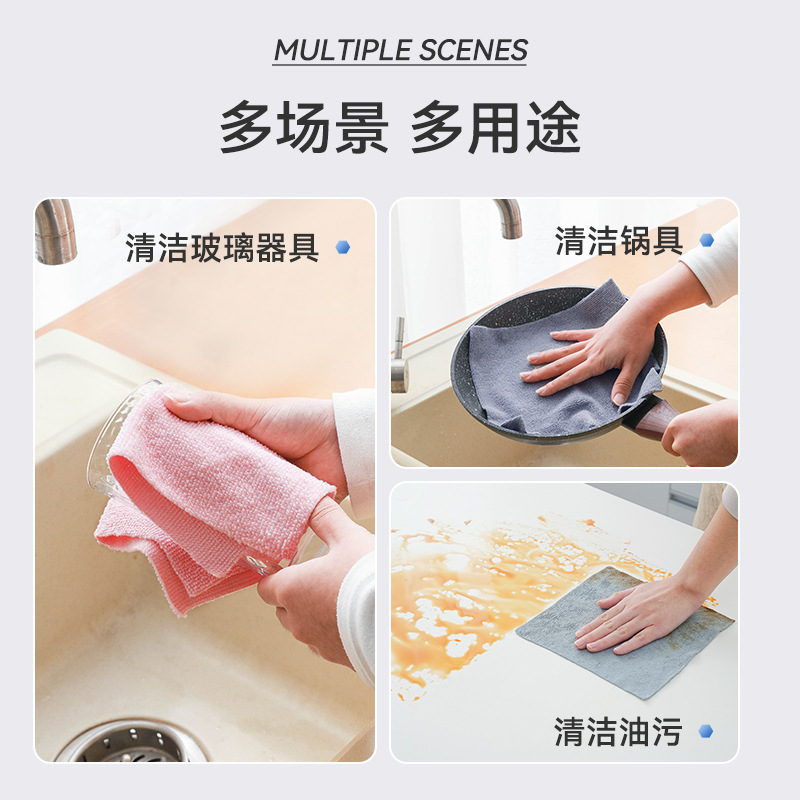 MULTIPLE SCENES

多场景 多用途

清洁玻璃器具

清洁锅具

清洁油污