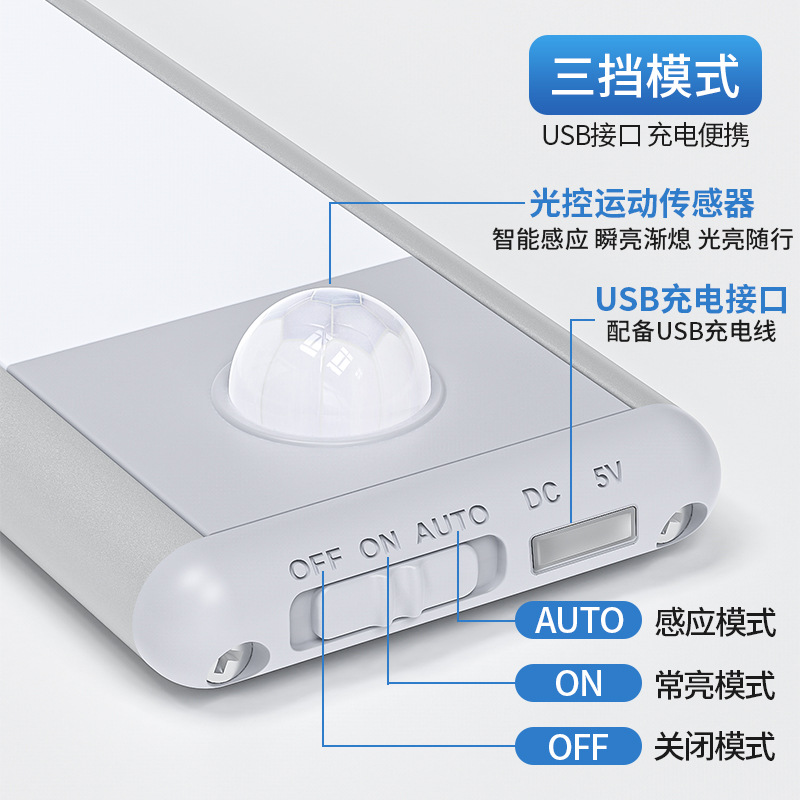 三挡模式
USB接口 充电便携

光控运动传感器
智能感应 瞬亮渐熄 光亮随行

USB充电接口
配备USB充电线

DC 5V

OFF ON AUTO

AUTO 感应模式

ON 常亮模式

OFF 关闭模式