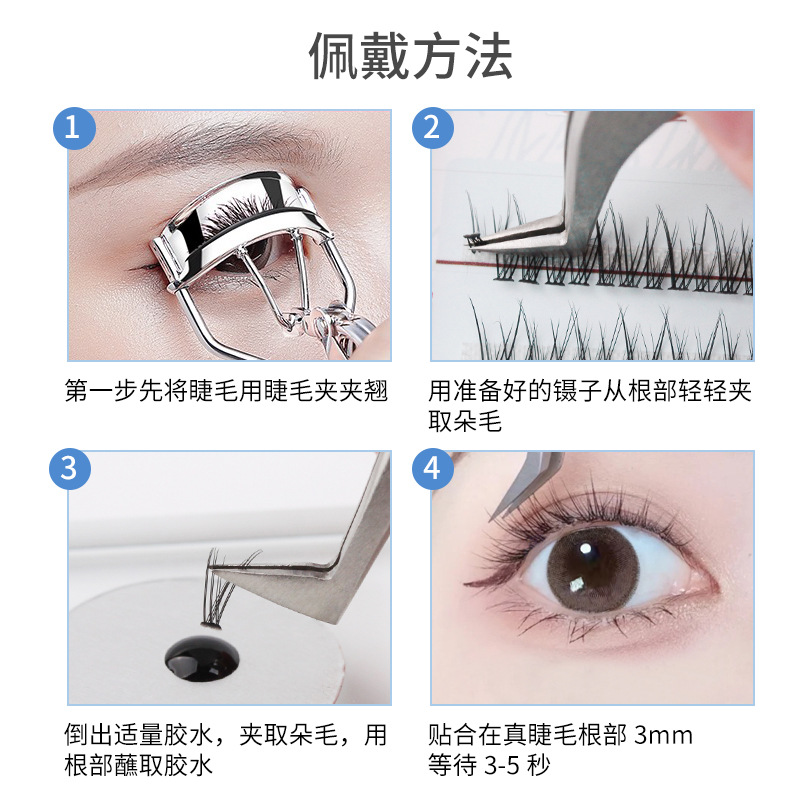 佩戴方法

1

第一步先将睫毛用睫毛夹夹翘

2

用准备好的镊子从根部轻轻夹取朵毛

3

倒出适量胶水，夹取朵毛，用根部蘸取胶水

4

贴合在真睫毛根部 3mm 等待 3-5 秒