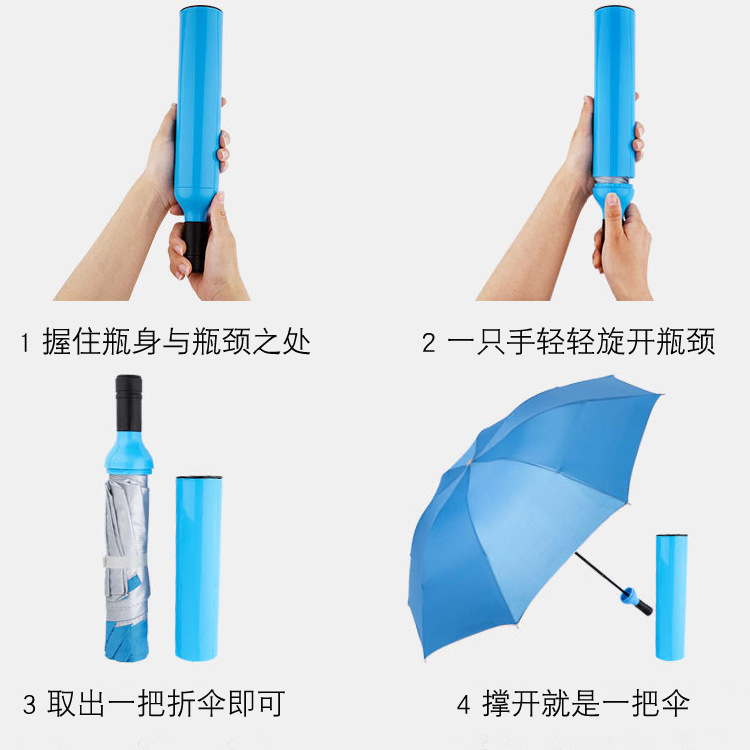 1 握住瓶身与瓶颈之处

2 一只手轻轻旋开瓶颈

3 取出一把折伞即可

4 撑开就是一把伞