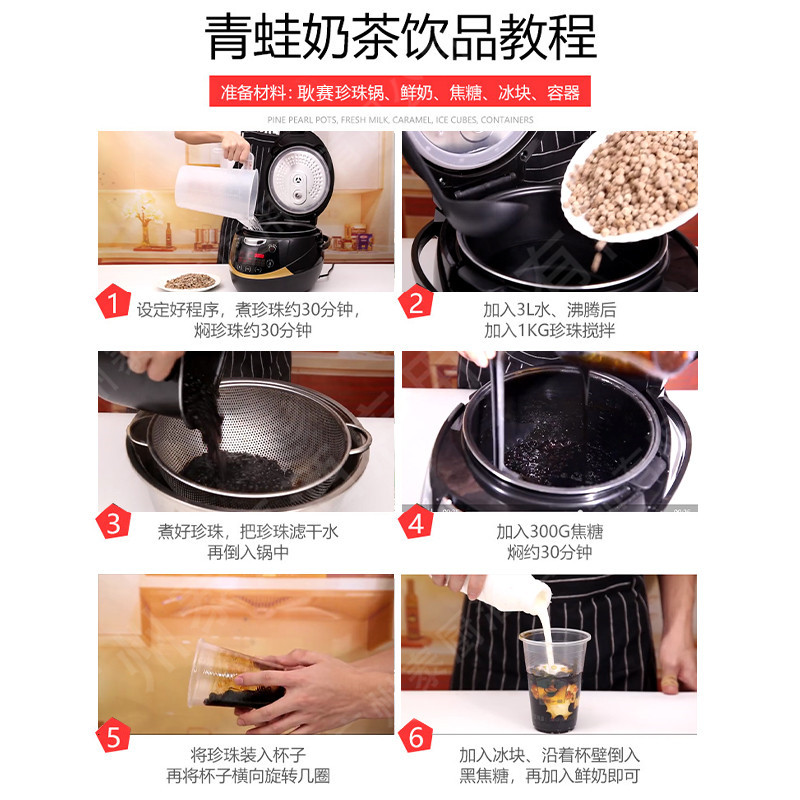 青蛙奶茶饮品教程

准备材料：耿赛珍珠锅、鲜奶、焦糖、冰块、容器

PINE PEARL POTS, FRESH MILK, CARAMEL, ICE CUBES, CONTAINERS

1 设定好程序，煮珍珠约30分钟，焖珍珠约30分钟

2 加入3L水、沸腾后加入1KG珍珠搅拌

3 煮好珍珠，把珍珠滤干水再倒入锅中

4 加入300G焦糖焖约30分钟

5 将珍珠装入杯子再将杯子横向旋转几圈

6 加入冰块、沿着杯壁倒入黑焦糖，再加入鲜奶即可