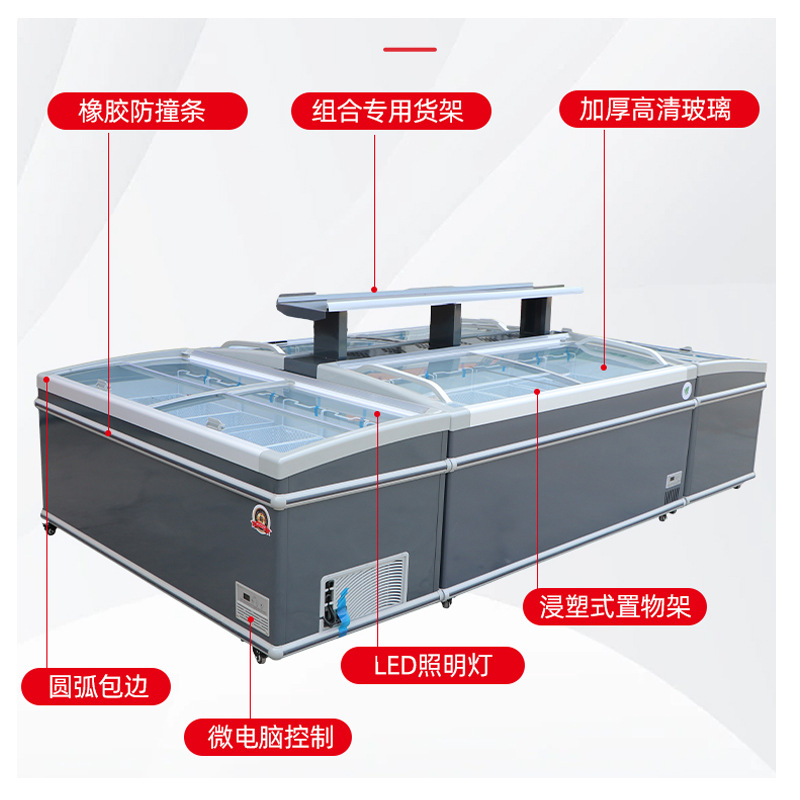 橡胶防撞条

组合专用货架

加厚高清玻璃

浸塑式置物架

LED照明灯

圆弧包边

微电脑控制