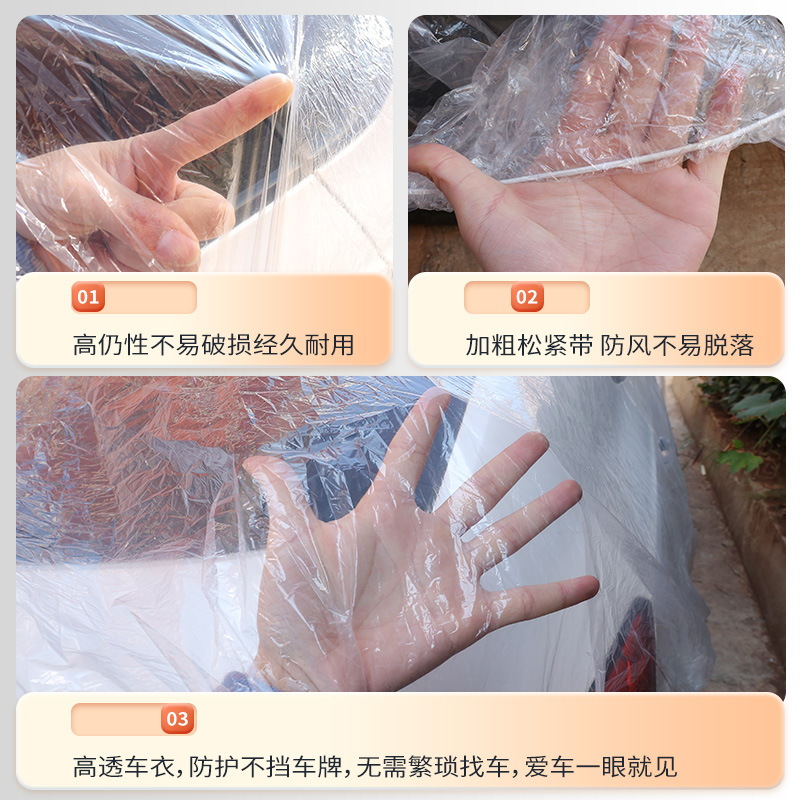 01

高仍性不易破损经久耐用

02

加粗松紧带 防风不易脱落

03

高透车衣，防护不挡车牌，无需繁琐找车，爱车一眼就见