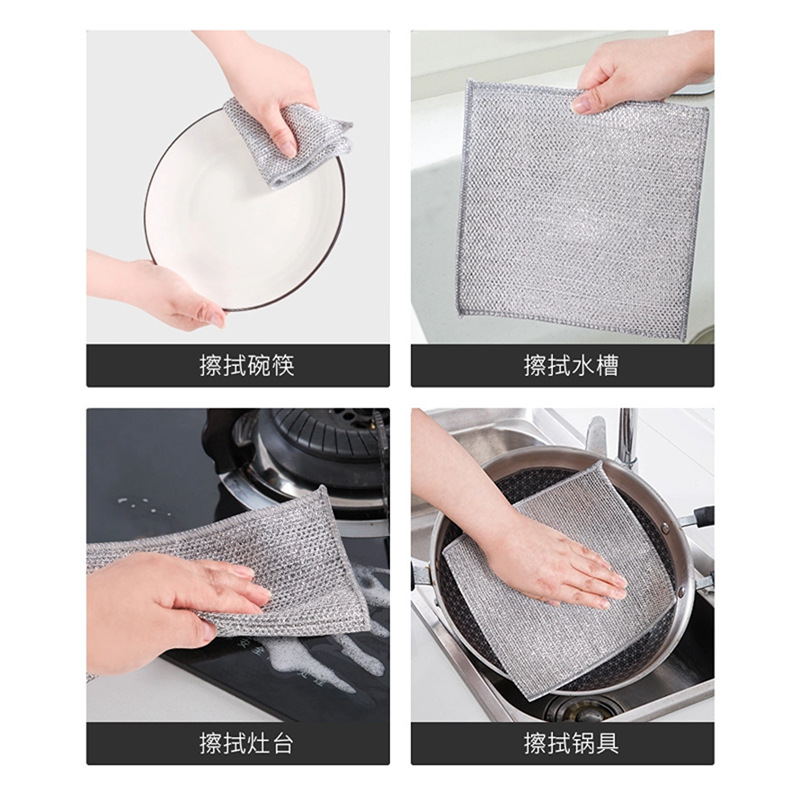 擦拭碗筷

擦拭水槽

擦拭灶台

擦拭锅具