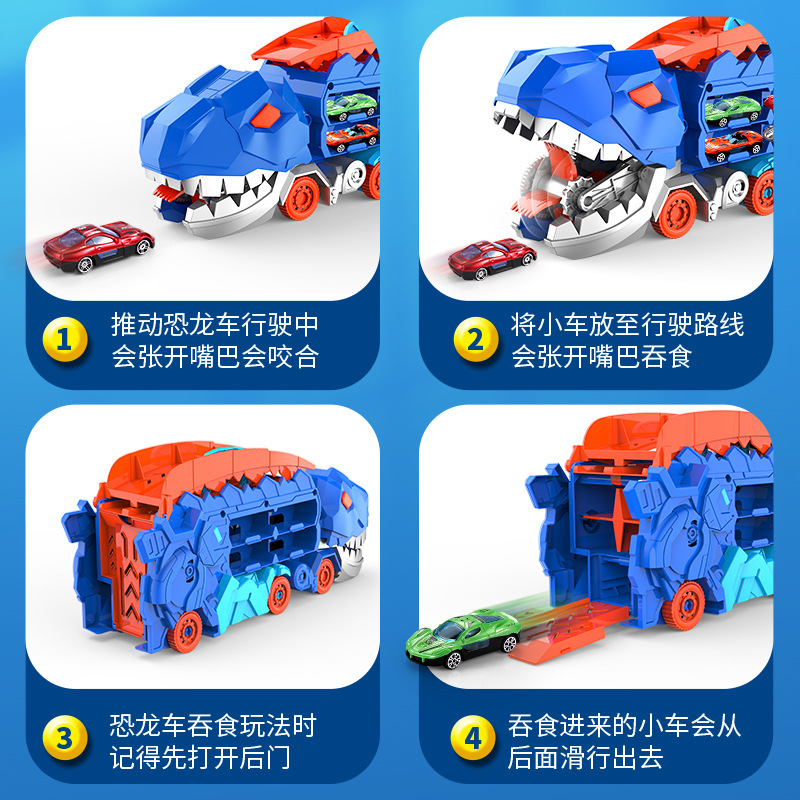 1 推动恐龙车行驶中会张开嘴巴会咬合

2 将小车放至行驶路线会张开嘴巴吞食

3 恐龙车吞食玩法时记得先打开后门

4 吞食进来的小车会从后面滑行出去