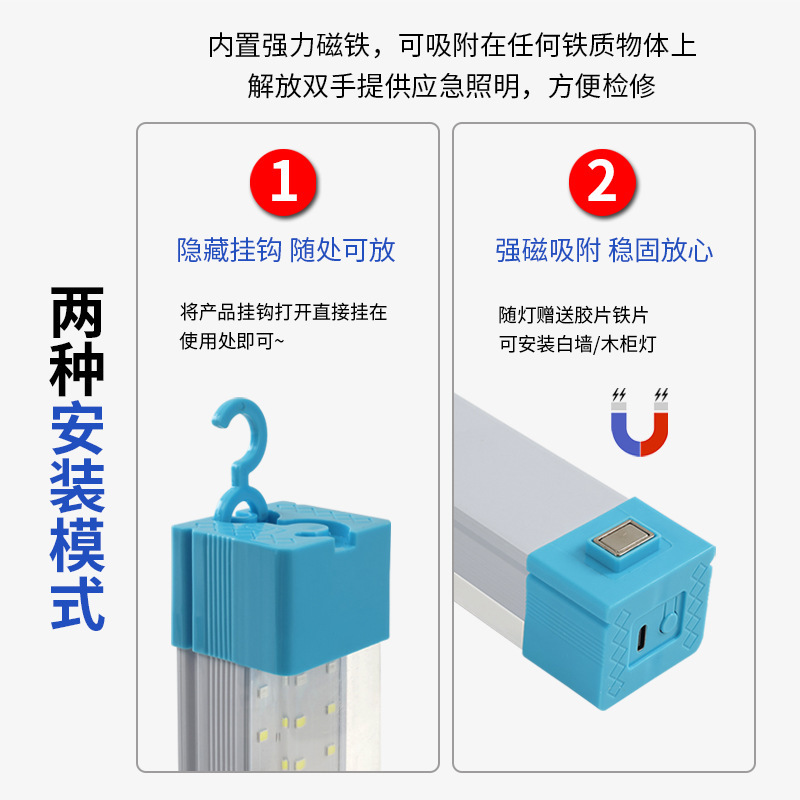 内置强力磁铁，可吸附在任何铁质物体上
解放双手提供应急照明，方便检修

两种安装模式

1
隐藏挂钩 随处可放
将产品挂钩打开直接挂在使用处即可~

2
强磁吸附 稳固放心
随灯赠送胶片铁片
可安装白墙/木柜灯