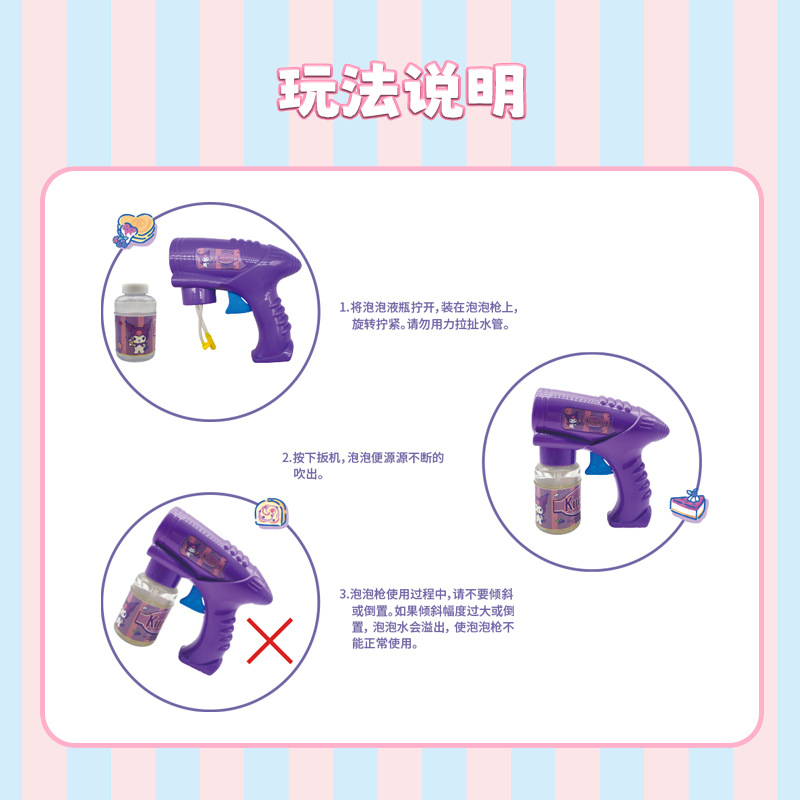 玩法说明

1.将泡泡液瓶拧开，装在泡泡枪上，旋转拧紧。请勿用力拉扯水管。

2.按下扳机，泡泡便源源不断的吹出。

3.泡泡枪使用过程中，请不要倾斜或倒置。如果倾斜幅度过大或倒置，泡泡水会溢出，使泡泡枪不能正常使用。