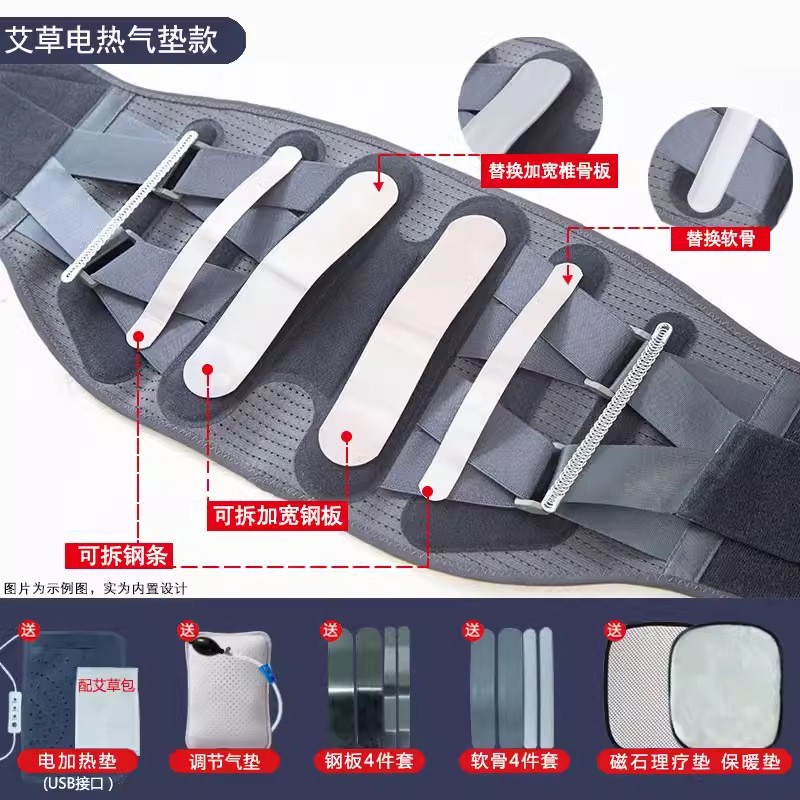 艾草电热气垫款

替换加宽椎骨板

替换软骨

可拆加宽钢板

可拆钢条

图片为示例图，实为内置设计

送

配艾草包

电加热垫

(USB接口)

送

调节气垫

送

钢板4件套

送

软骨4件套

送

磁石理疗垫 保暖垫