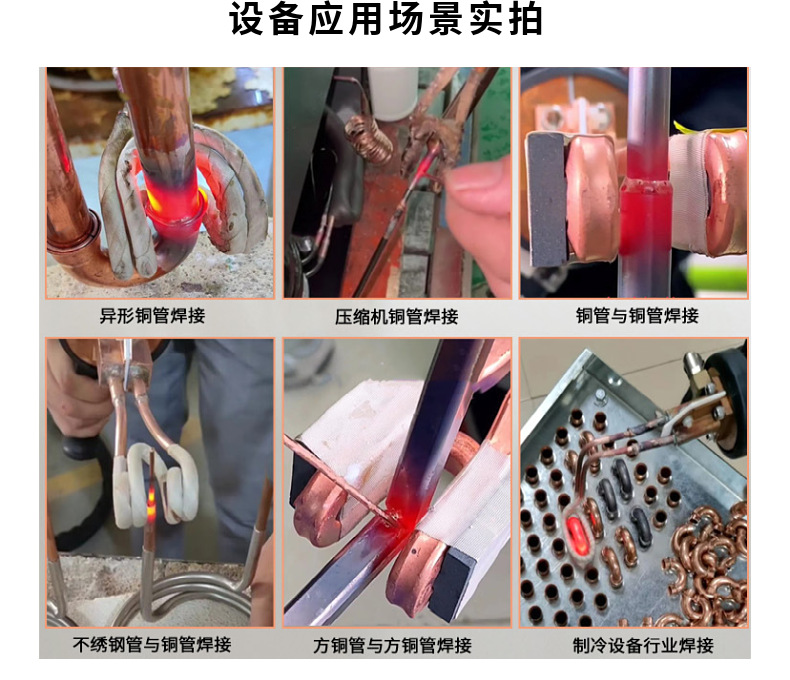 设备应用场景实拍

异形铜管焊接

压缩机铜管焊接

铜管与铜管焊接

不绣钢管与铜管焊接

方铜管与方铜管焊接

制冷设备行业焊接