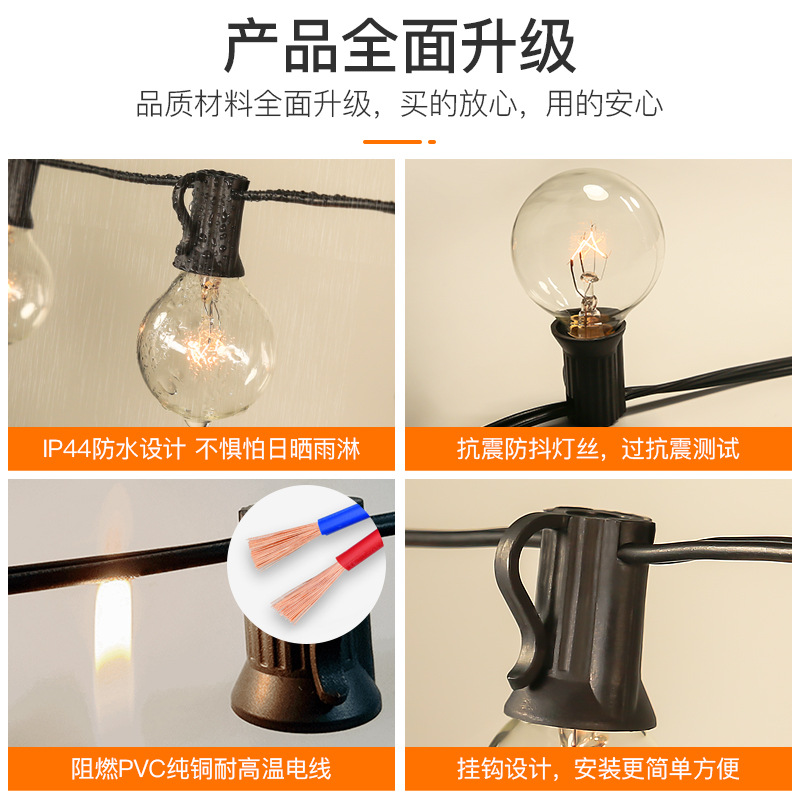 产品全面升级

品质材料全面升级，买的放心，用的安心

IP44防水设计 不惧怕日晒雨淋

抗震防抖灯丝，过抗震测试

阻燃PVC纯铜耐高温电线

挂钩设计，安装更简单方便