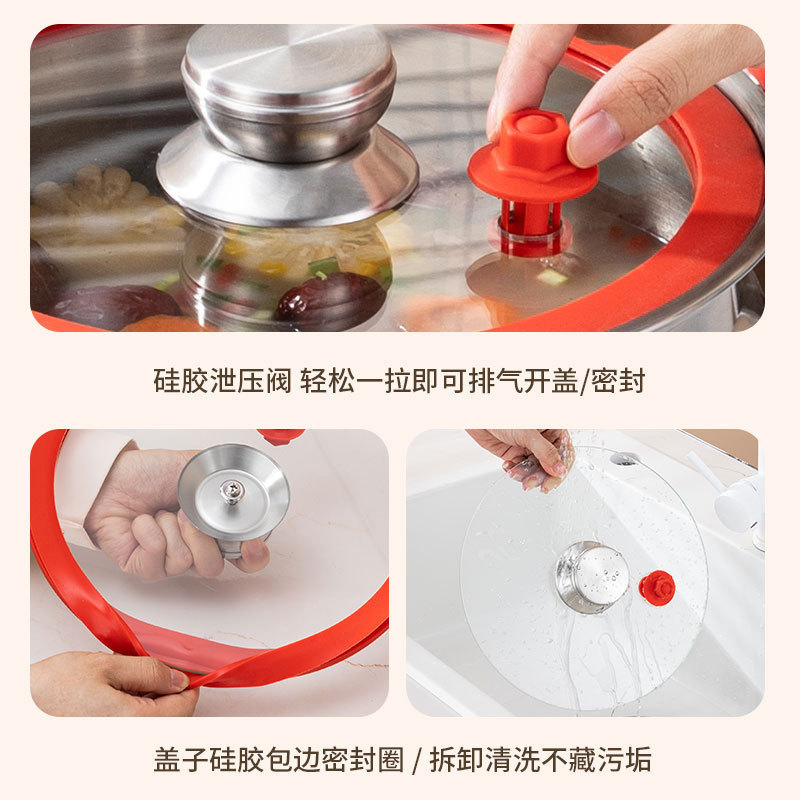 硅胶泄压阀 轻松一拉即可排气开盖/密封

盖子硅胶包边密封圈 / 拆卸清洗不藏污垢