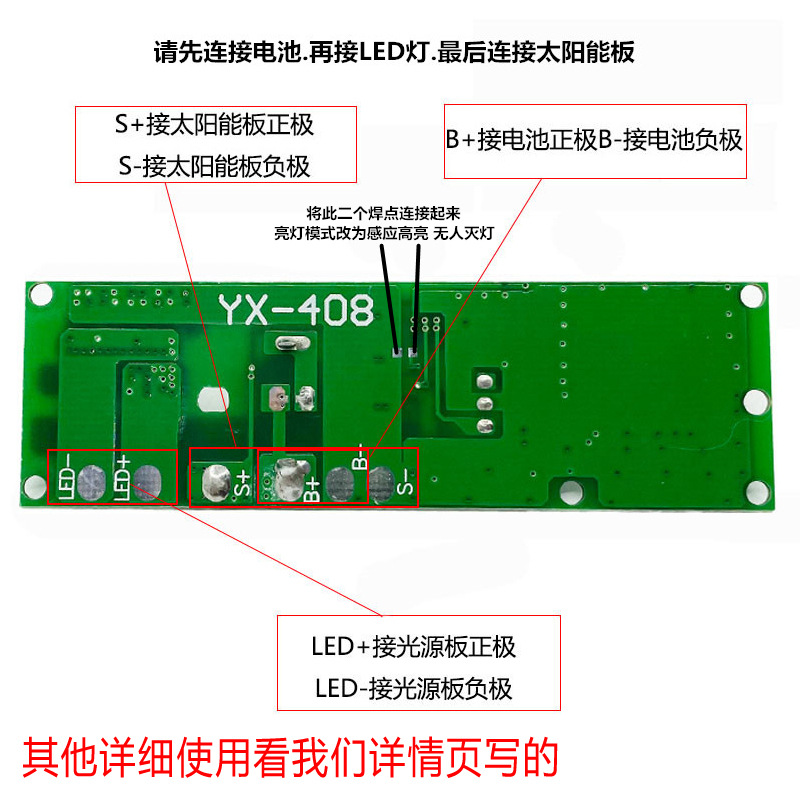 请先连接电池.再接LED灯.最后连接太阳能板

S+接太阳能板正极
S-接太阳能板负极

B+接电池正极B-接电池负极

将此二个焊点连接起来
亮灯模式改为感应高亮 无人灭灯

YX-408

LED- LED+ S+ B+ B- S-

LED+接光源板正极
LED-接光源板负极

其他详细使用看我们详情页写的