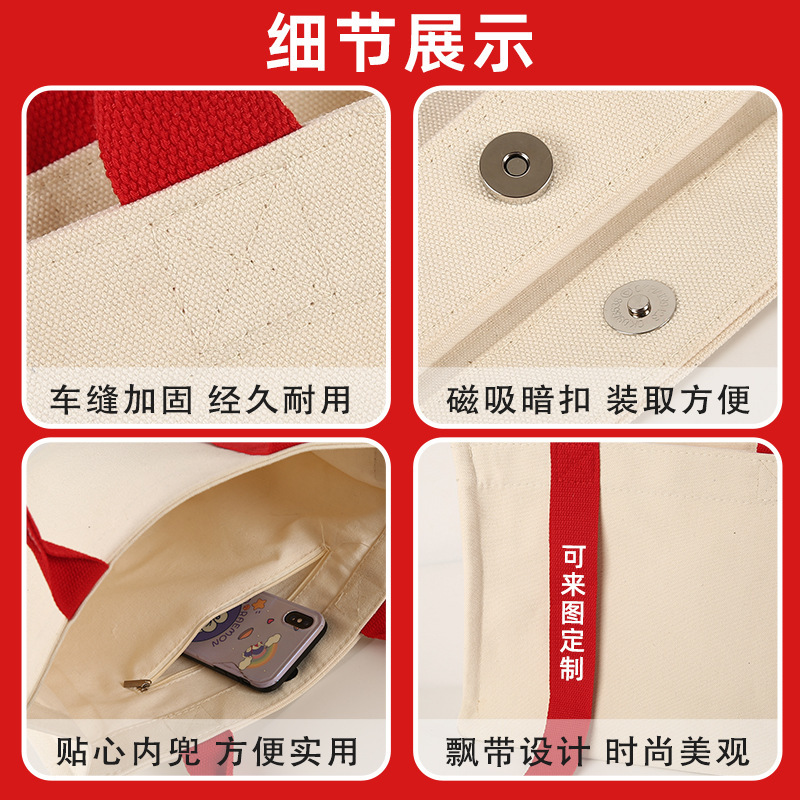 细节展示

车缝加固 经久耐用

磁吸暗扣 装取方便

贴心内兜 方便实用

可来图定制

飘带设计 时尚美观