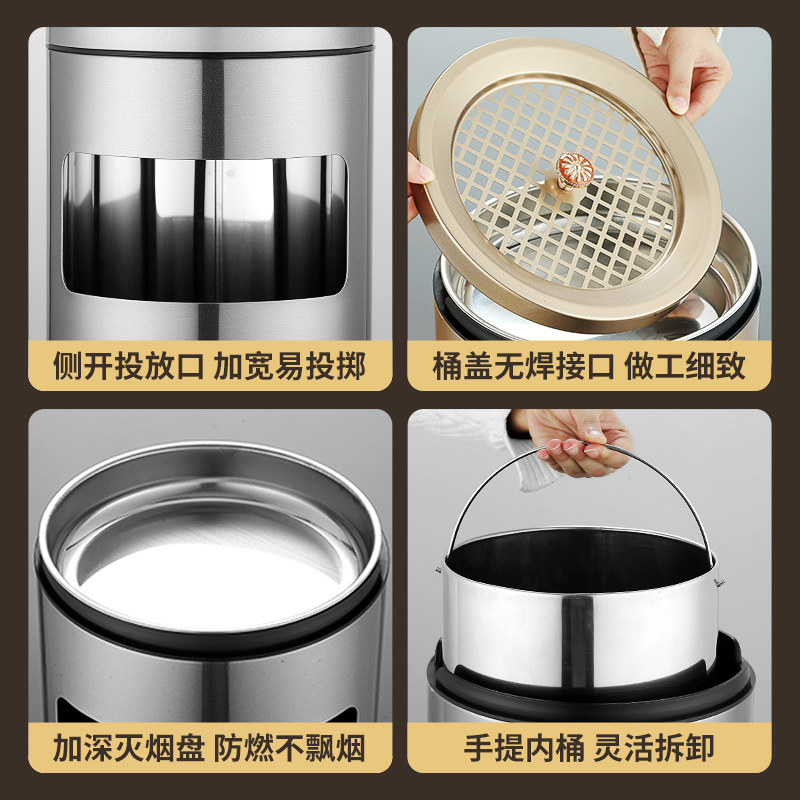 侧开投放口 加宽易投掷

桶盖无焊接口 做工细致

加深灭烟盘 防燃不飘烟

手提内桶 灵活拆卸