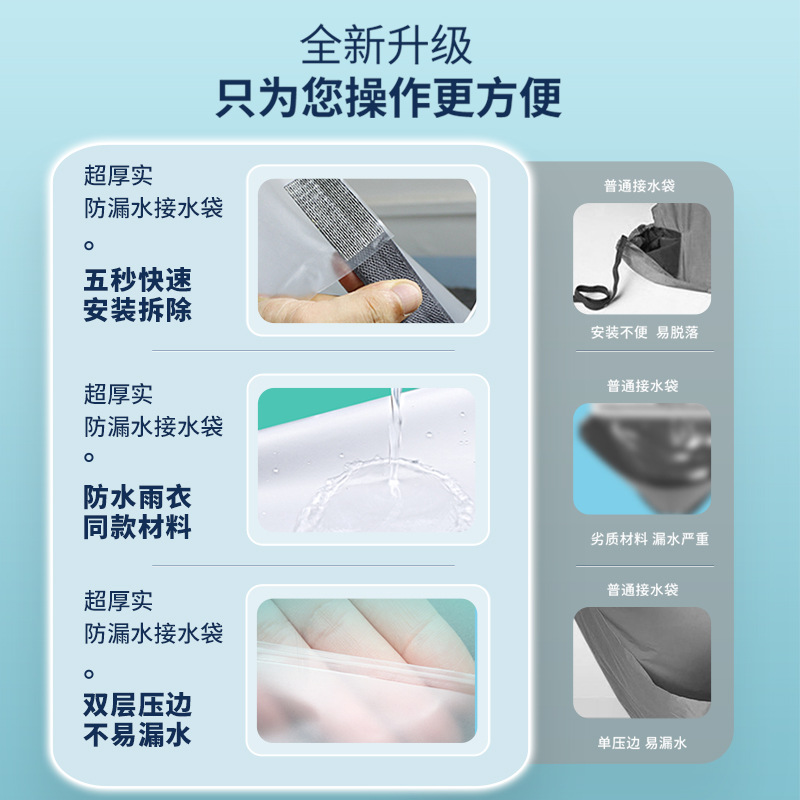 全新升级
只为您操作更方便

超厚实
防漏水接水袋
。
五秒快速
安装拆除

超厚实
防漏水接水袋
。
防水雨衣
同款材料

超厚实
防漏水接水袋
。
双层压边
不易漏水

普通接水袋
安装不便 易脱落

普通接水袋
劣质材料 漏水严重

普通接水袋
单压边 易漏水