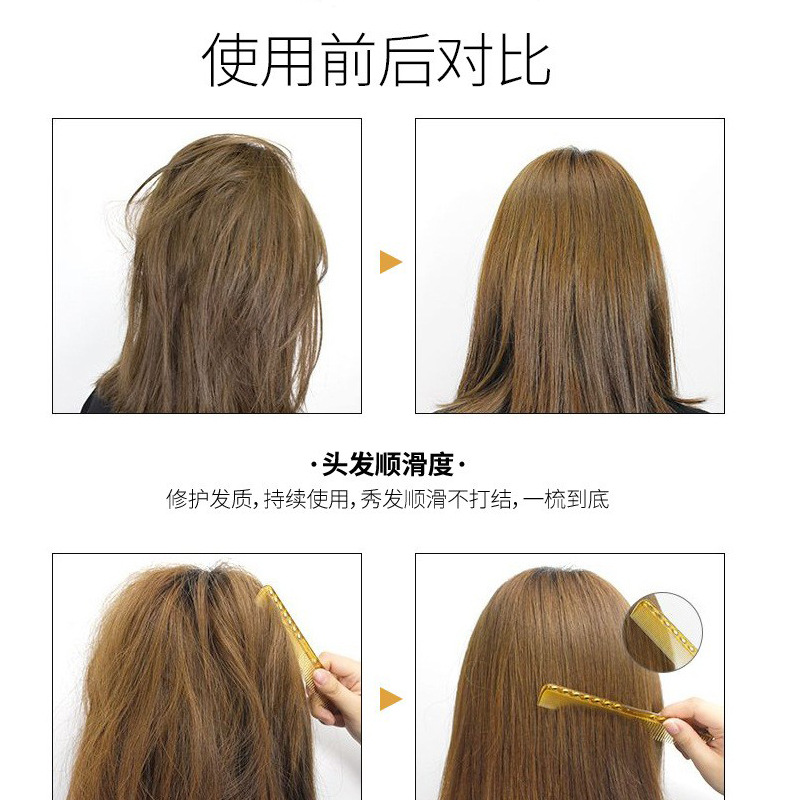 使用前后对比

·头发顺滑度·
修护发质，持续使用，秀发顺滑不打结，一梳到底