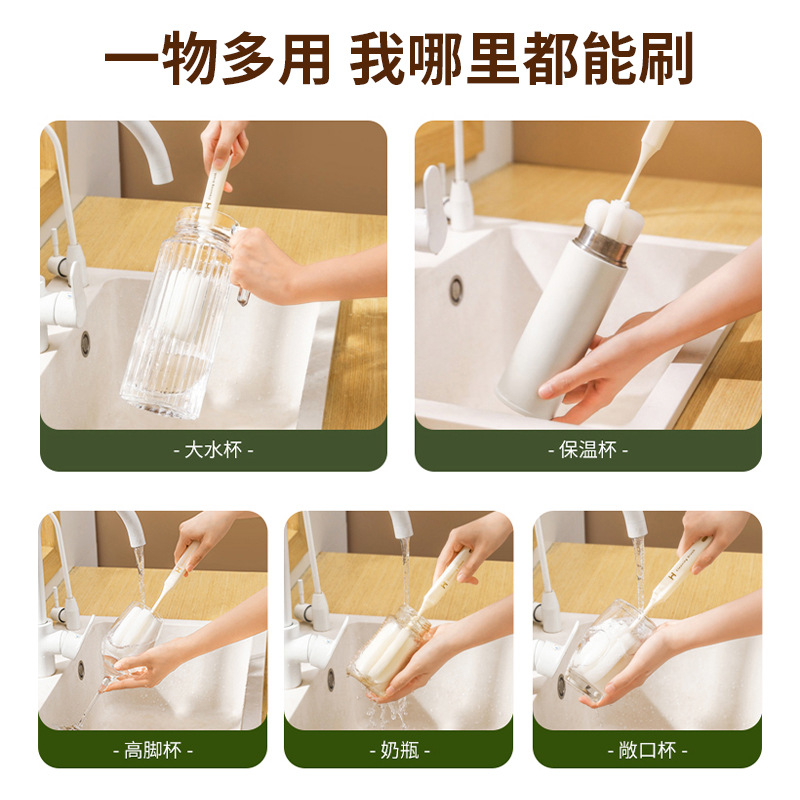 一物多用 我哪里都能刷

- 大水杯 -

- 保温杯 -

- 高脚杯 -

- 奶瓶 -

- 敞口杯 -