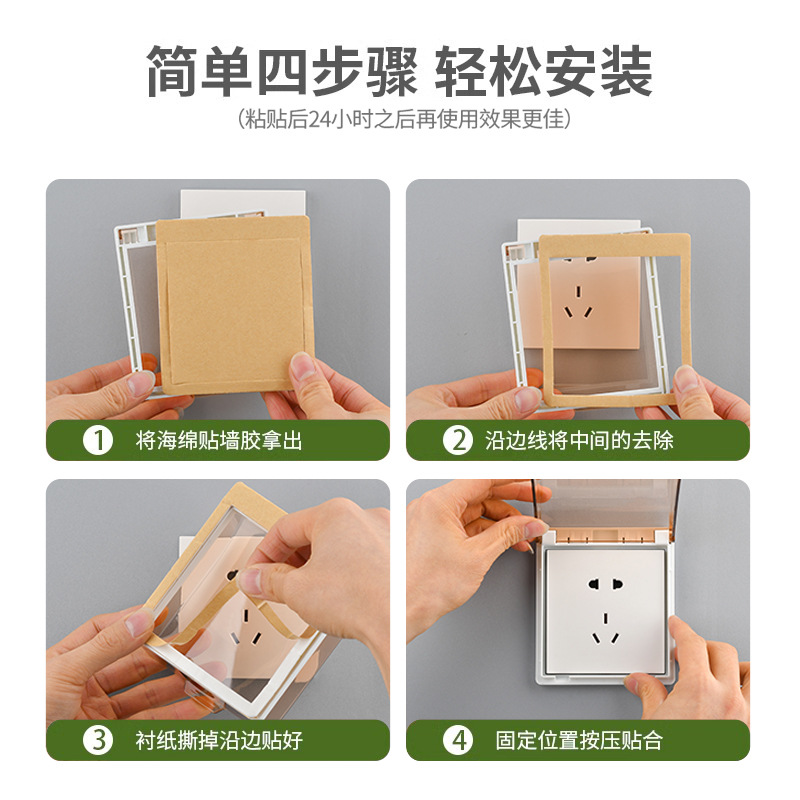 简单四步骤 轻松安装

(粘贴后24小时之后再使用效果更佳)

1 将海绵贴墙胶拿出

2 沿边线将中间的去除

3 衬纸撕掉沿边贴好

4 固定位置按压贴合