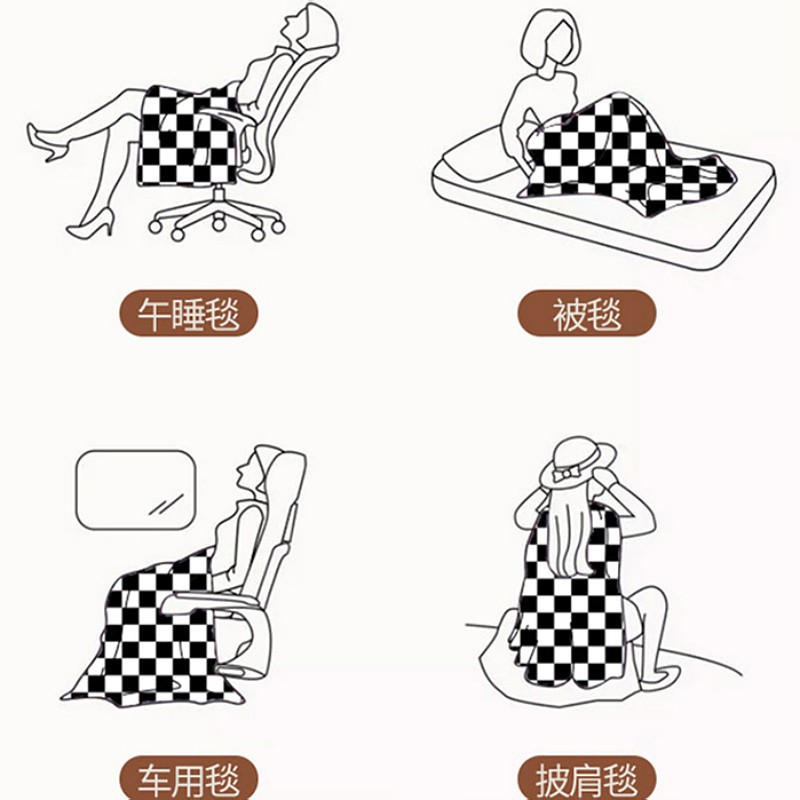 午睡毯

被毯

车用毯

披肩毯