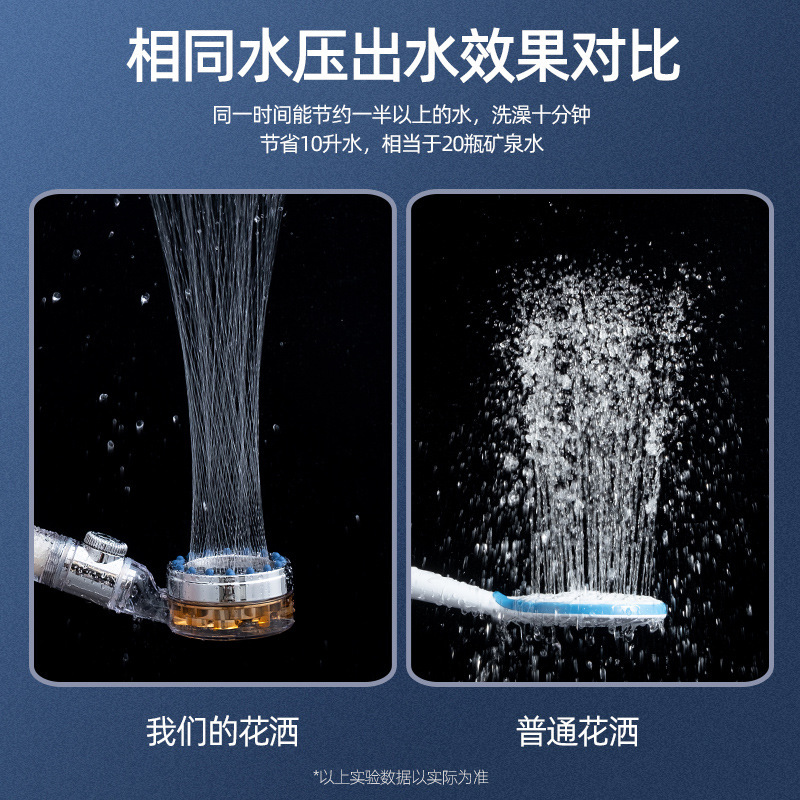 相同水压出水效果对比

同一时间能节约一半以上的水，洗澡十分钟
节省10升水，相当于20瓶矿泉水

我们的花洒

普通花洒

*以上实验数据以实际为准