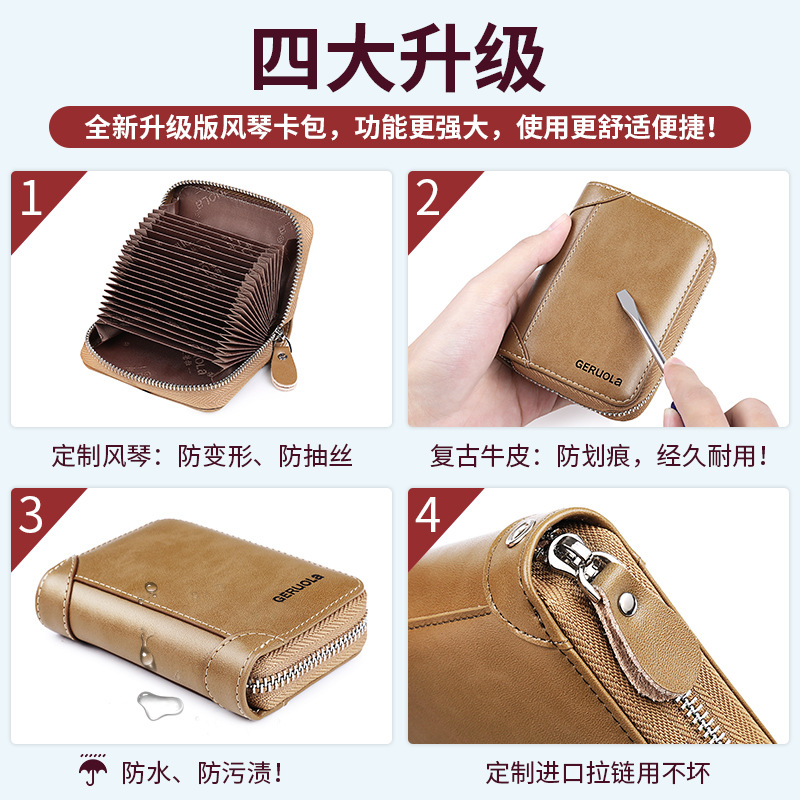 四大升级

全新升级版风琴卡包，功能更强大，使用更舒适便捷！

1

定制风琴：防变形、防抽丝

2

GERUOLa

复古牛皮：防划痕，经久耐用！

3

GERUOLa

防水、防污渍！

4

定制进口拉链用不坏