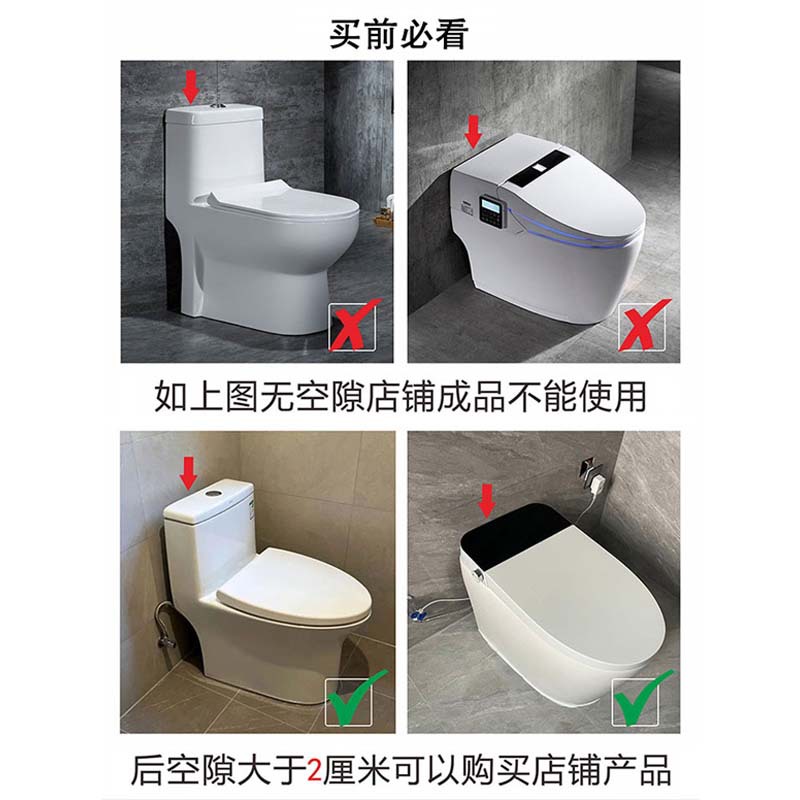 买前必看

如上图无空隙店铺成品不能使用

后空隙大于2厘米可以购买店铺产品