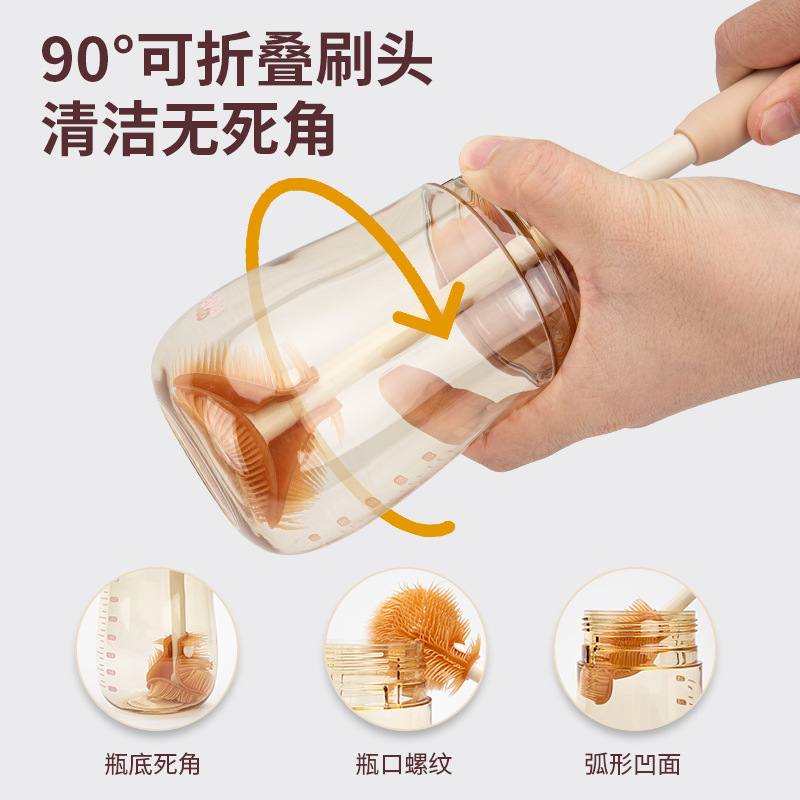 90°可折叠刷头
清洁无死角

瓶底死角

瓶口螺纹

弧形凹面