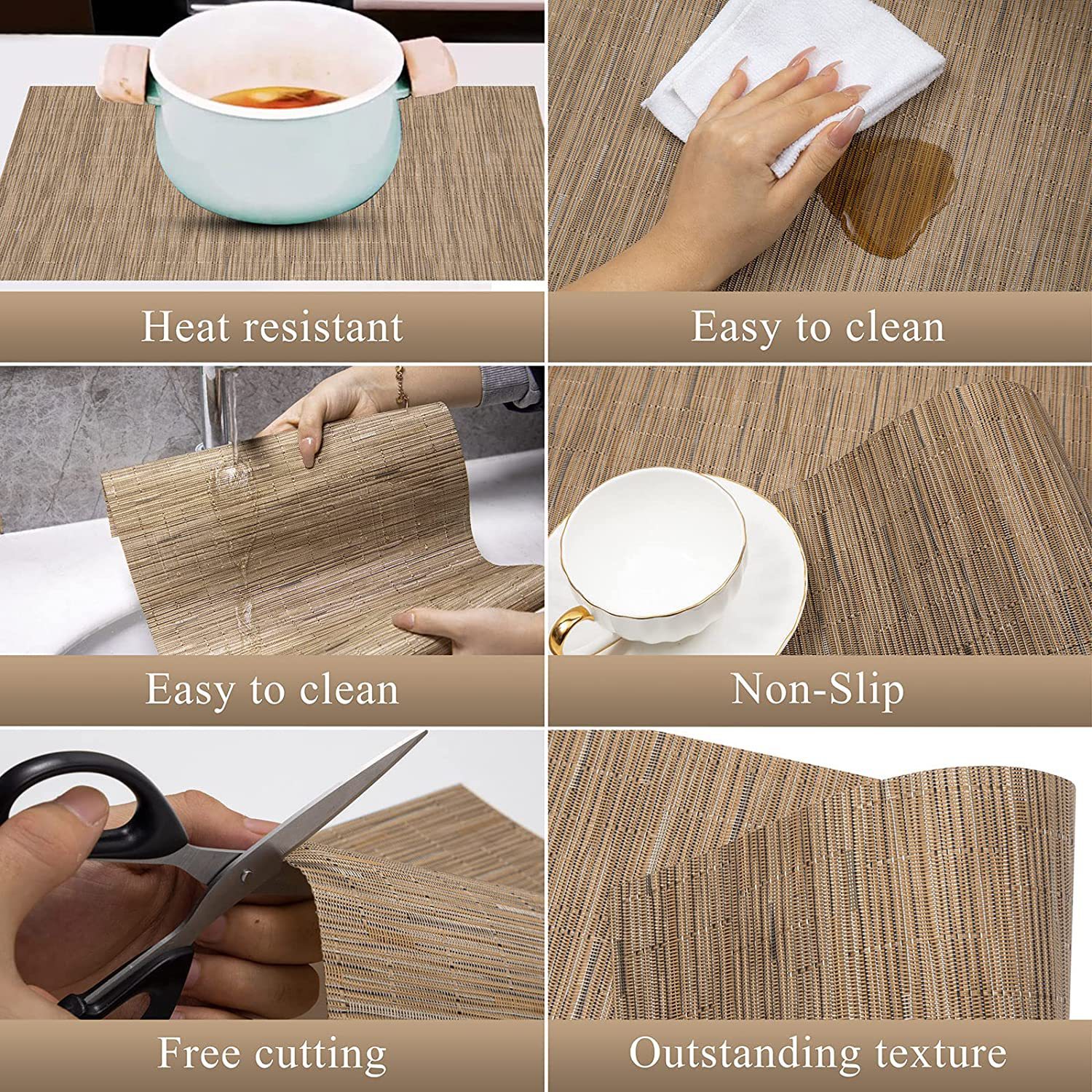 Heat resistant

Easy to clean

Easy to clean

Non-Slip

Free cutting

Outstanding texture