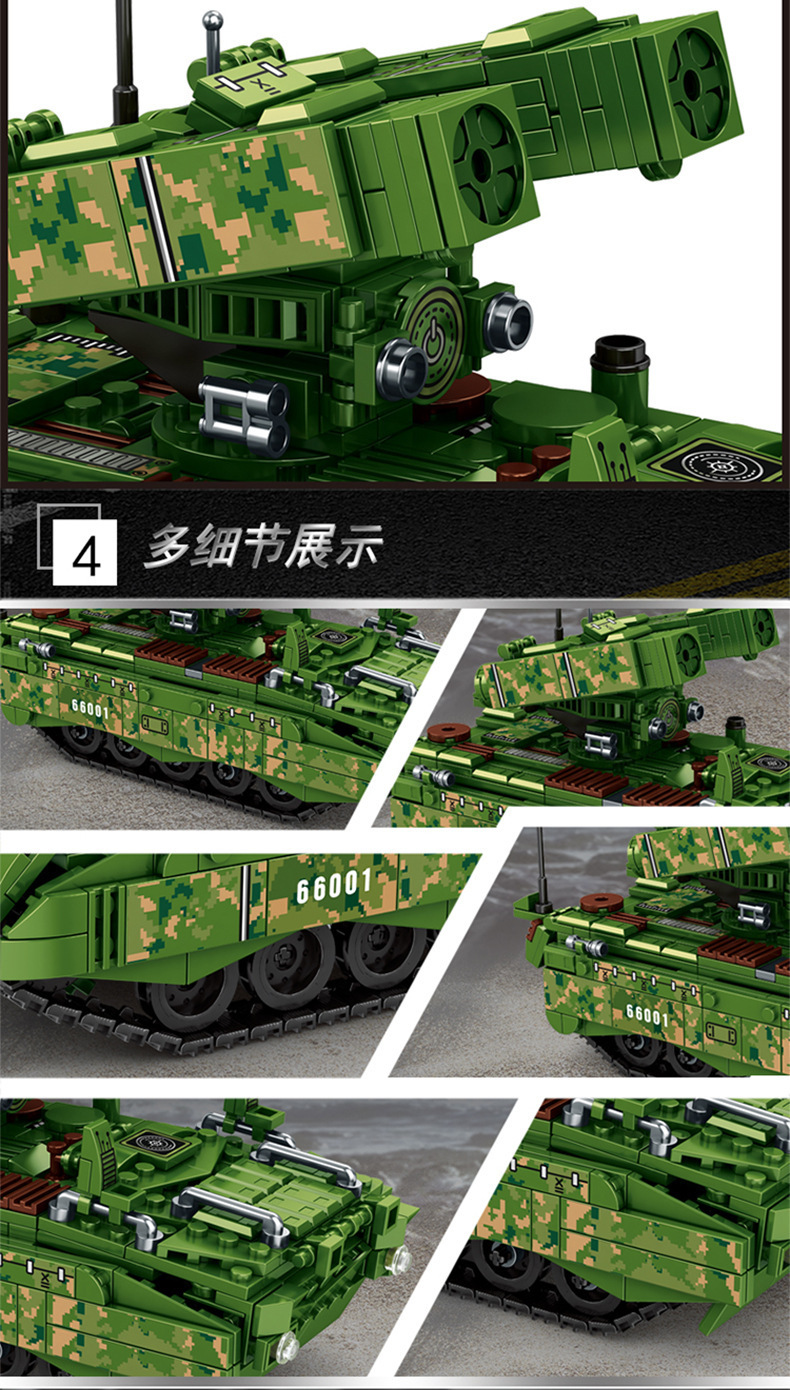 4 多细节展示

66001

66001

66001