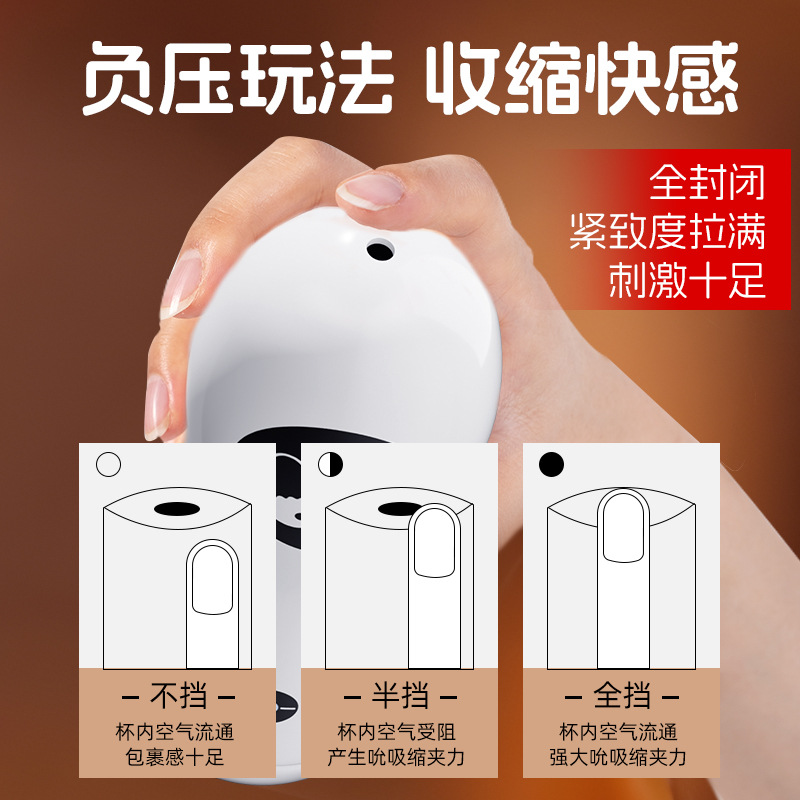 负压玩法 收缩快感

全封闭
紧致度拉满
刺激十足

– 不挡 –
杯内空气流通
包裹感十足

– 半挡 –
杯内空气受阻
产生吮吸缩夹力

– 全挡 –
杯内空气流通
强大吮吸缩夹力